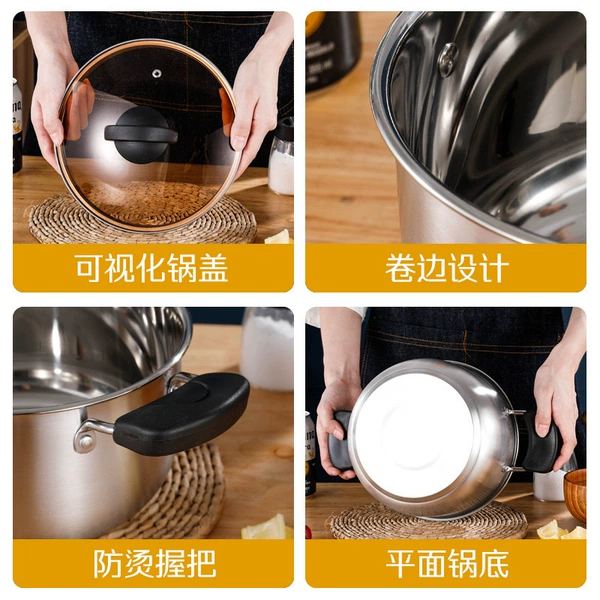 可视化锅盖

卷边设计

防烫握把

平面锅底