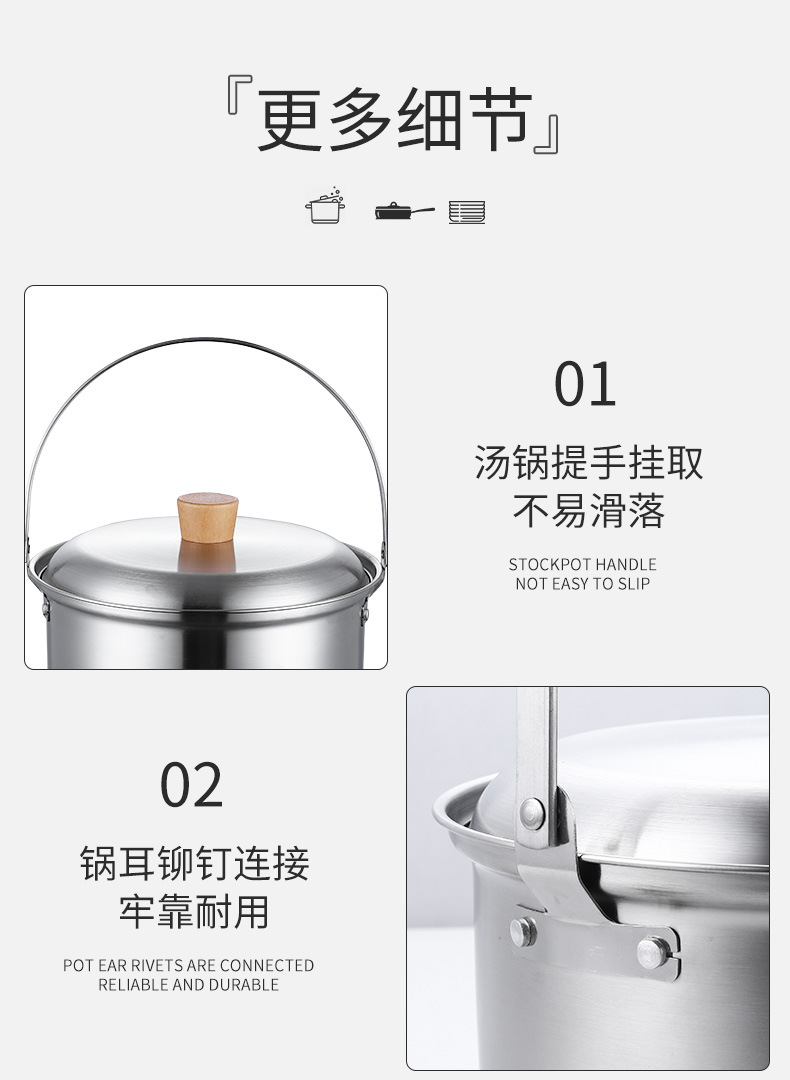 『更多细节』

01

汤锅提手挂取
不易滑落

STOCKPOT HANDLE
NOT EASY TO SLIP

02

锅耳铆钉连接
牢靠耐用

POT EAR RIVETS ARE CONNECTED
RELIABLE AND DURABLE