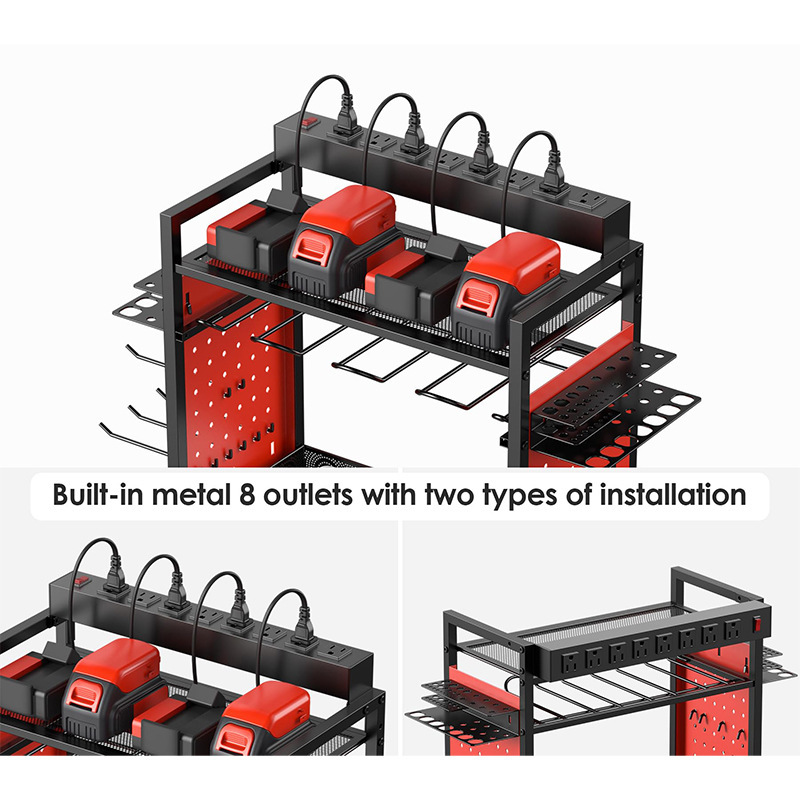 Built-in metal 8 outlets with two types of installation