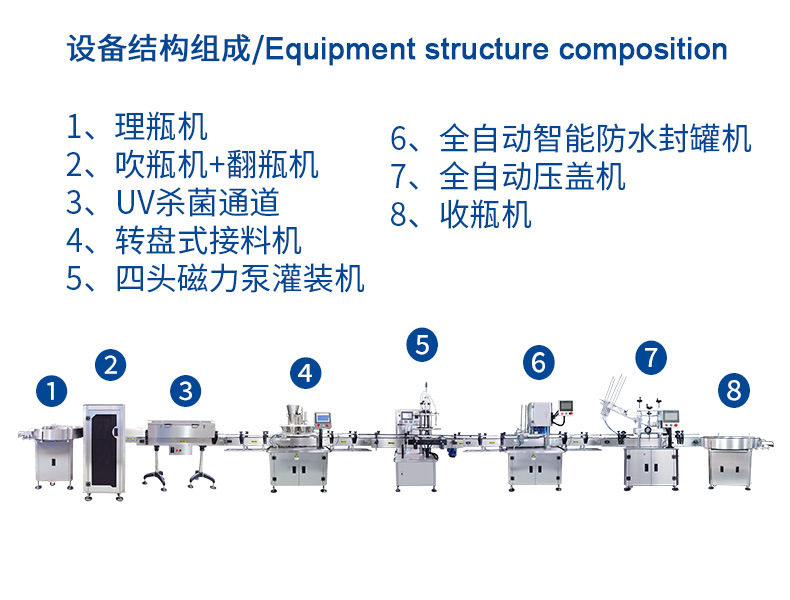 设备结构组成/Equipment structure composition

1、理瓶机
2、吹瓶机+翻瓶机
3、UV杀菌通道
4、转盘式接料机
5、四头磁力泵灌装机

6、全自动智能防水封罐机
7、全自动压盖机
8、收瓶机

1
2
3
4
5
6
7
8