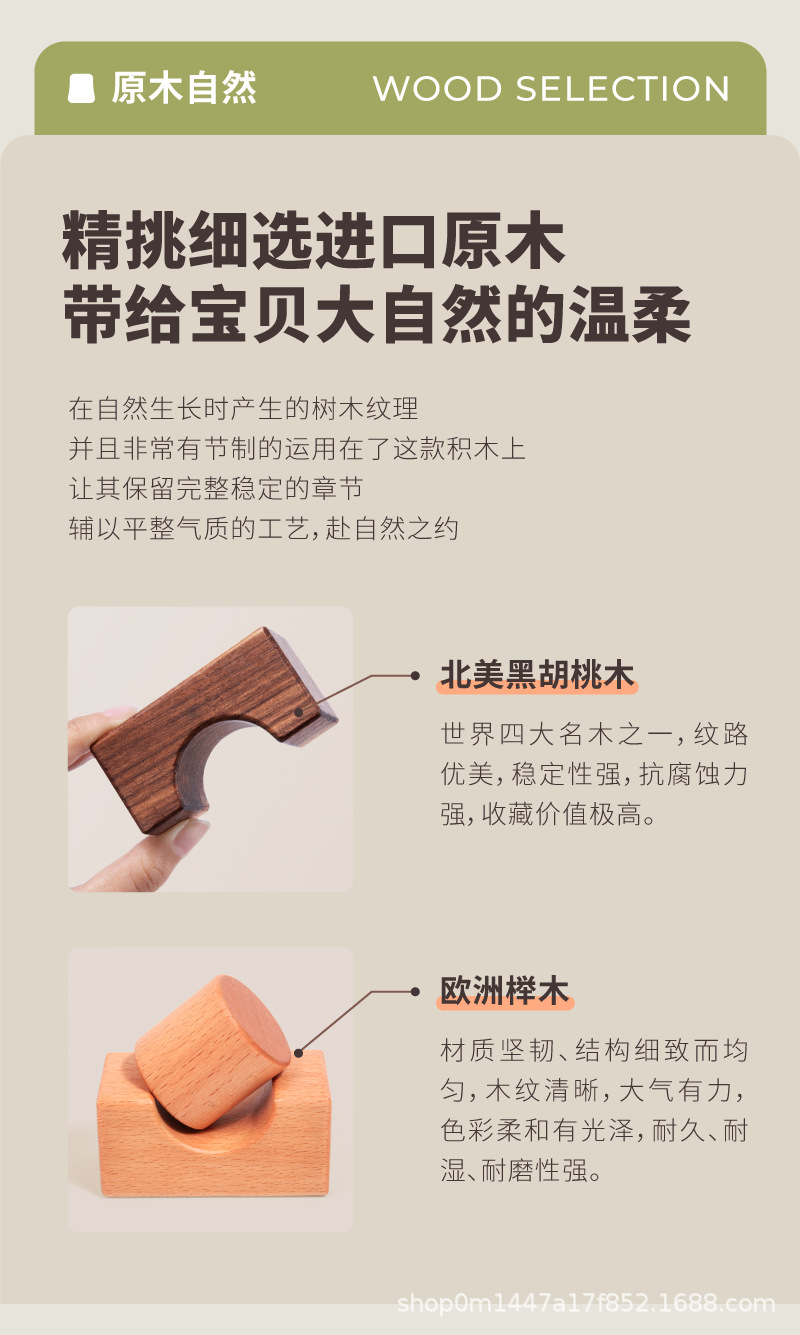 原木自然 WOOD SELECTION

精挑细选进口原木
带给宝贝大自然的温柔

在自然生长时产生的树木纹理
并且非常有节制的运用在了这款积木上
让其保留完整稳定的章节
辅以平整气质的工艺,赴自然之约

北美黑胡桃木

世界四大名木之一,纹路优美,稳定性强,抗腐蚀力强,收藏价值极高。

欧洲榉木

材质坚韧、结构细致而均匀,木纹清晰,大气有力,色彩柔和有光泽,耐久、耐湿、耐磨性强。

shop0m1447a17f852.1688.com