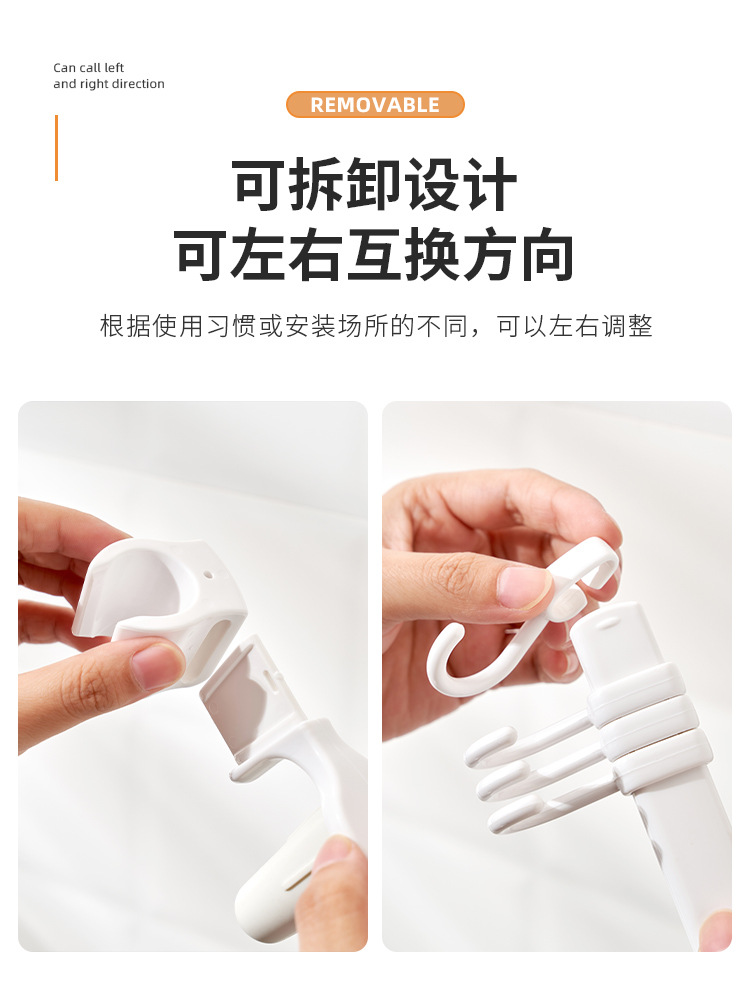 Can call left and right direction

REMOVABLE

可拆卸设计
可左右互换方向

根据使用习惯或安装场所的不同，可以左右调整