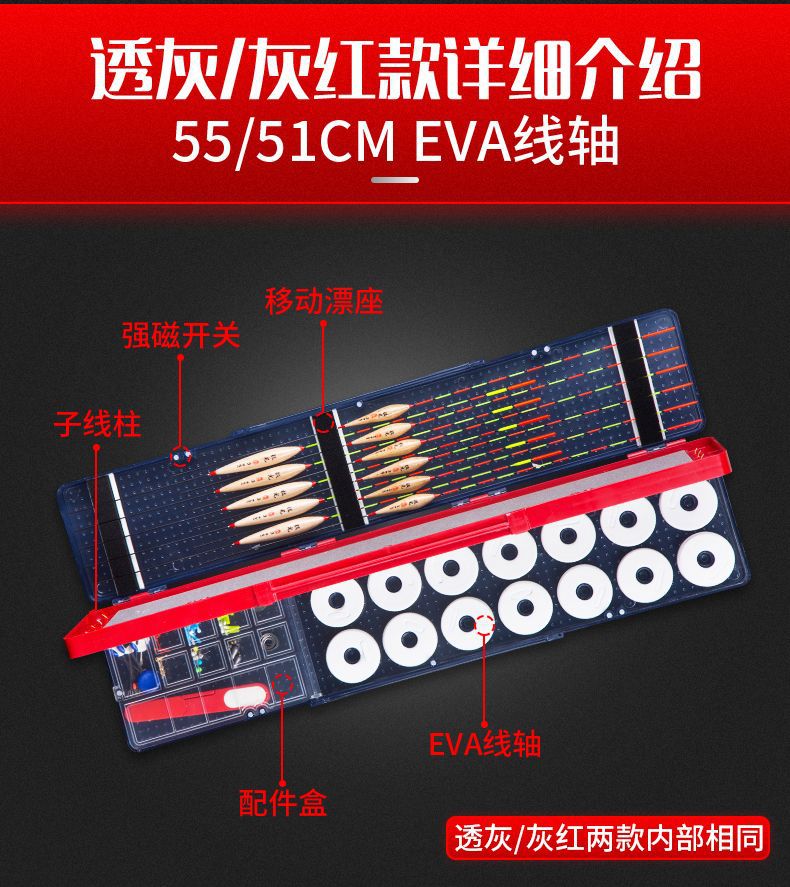 透灰/灰红款详细介绍
55/51CM EVA线轴

移动漂座
强磁开关
子线柱
EVA线轴
配件盒
透灰/灰红两款内部相同