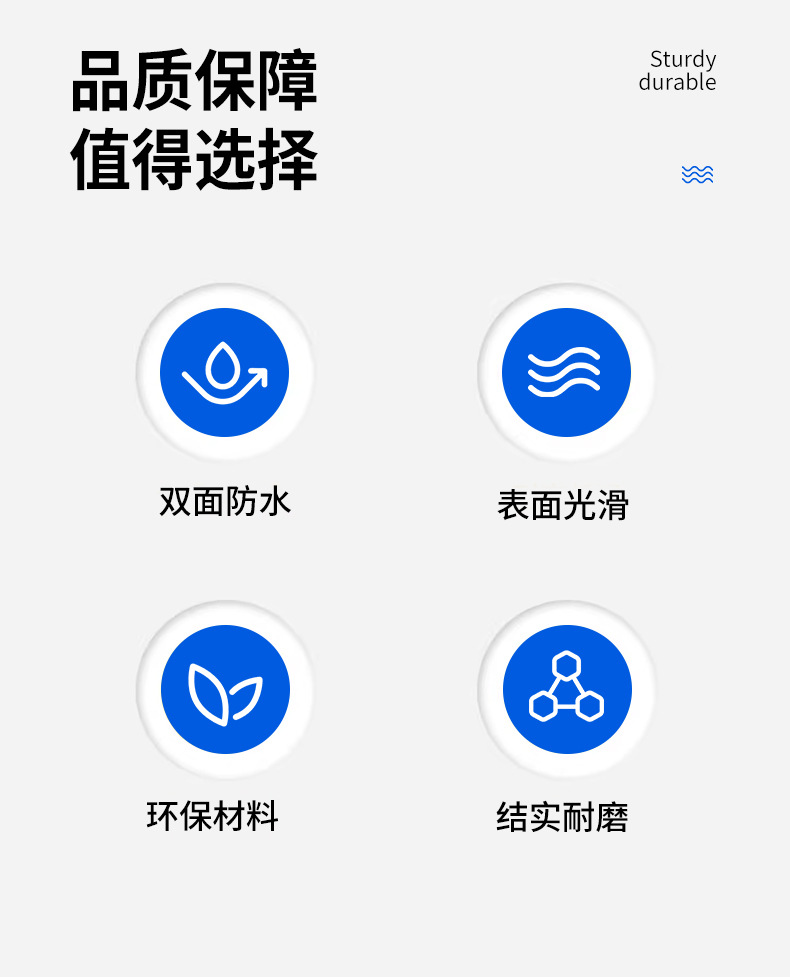 品质保障
值得选择

Sturdy
durable

双面防水

表面光滑

环保材料

结实耐磨