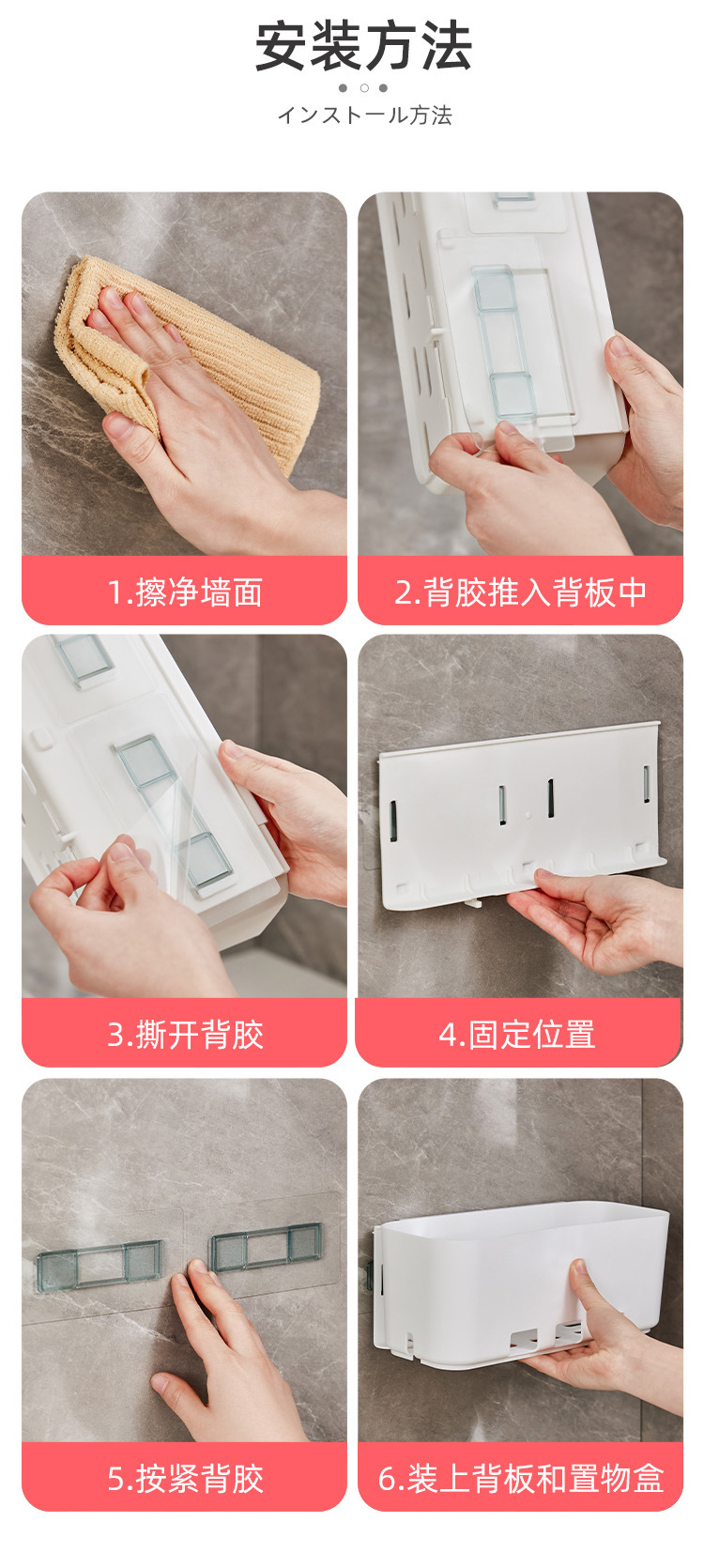 安装方法

インストール方法

1.擦净墙面

2.背胶推入背板中

3.撕开背胶

4.固定位置

5.按紧背胶

6.装上背板和置物盒