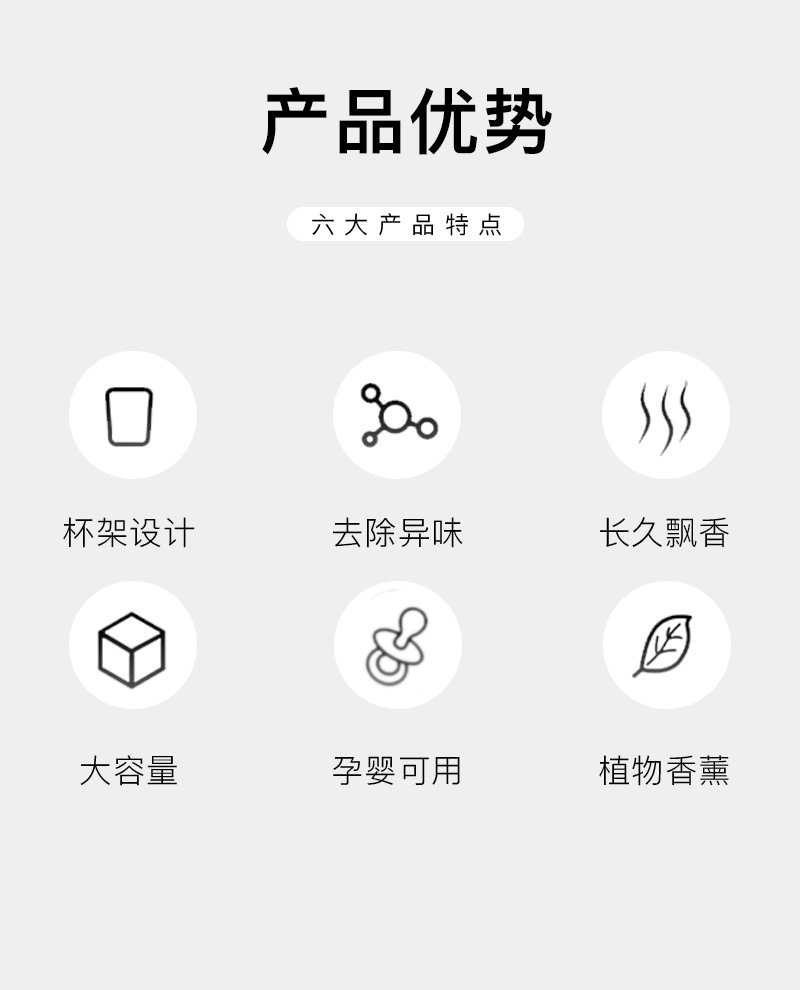 产品优势

六大产品特点

杯架设计

去除异味

长久飘香

大容量

孕婴可用

植物香薰