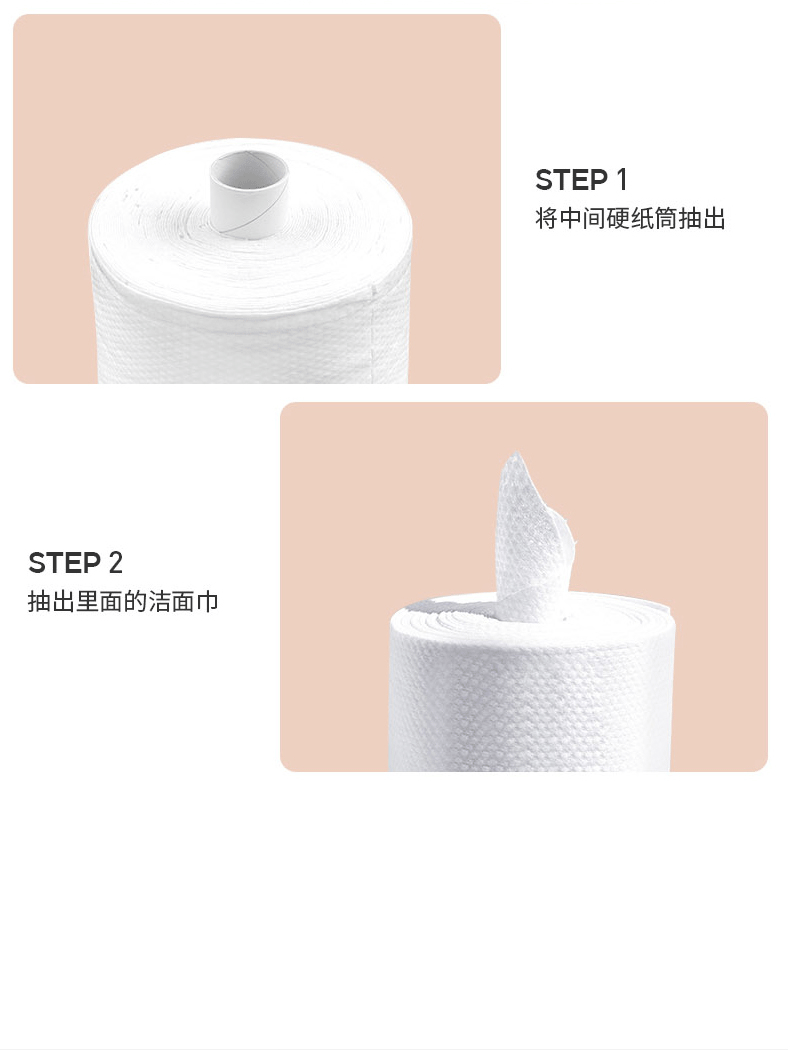 STEP 1
将中间硬纸筒抽出

STEP 2
抽出里面的洁面巾