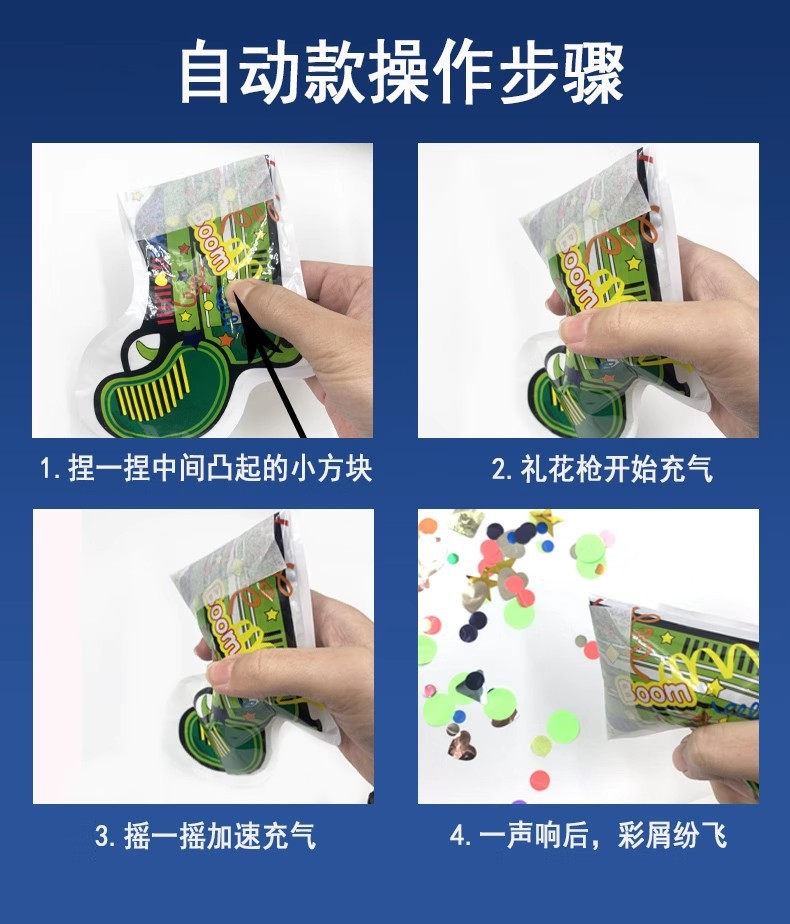 自动款操作步骤

Boom

1. 捏一捏中间凸起的小方块

Boom

2. 礼花枪开始充气

Boom

3. 摇一摇加速充气

Boom

4. 一声响后，彩屑纷飞