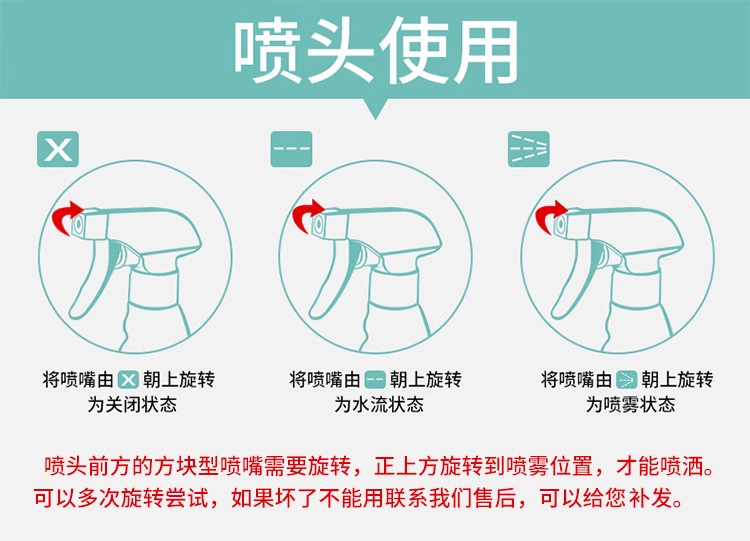 喷头使用

X

---

将喷嘴由 X 朝上旋转
为关闭状态

将喷嘴由 -- 朝上旋转
为水流状态

将喷嘴由 朝上旋转
为喷雾状态

喷头前方的方块型喷嘴需要旋转，正上方旋转到喷雾位置，才能喷洒。可以多次旋转尝试，如果坏了不能用联系我们售后，可以给您补发。