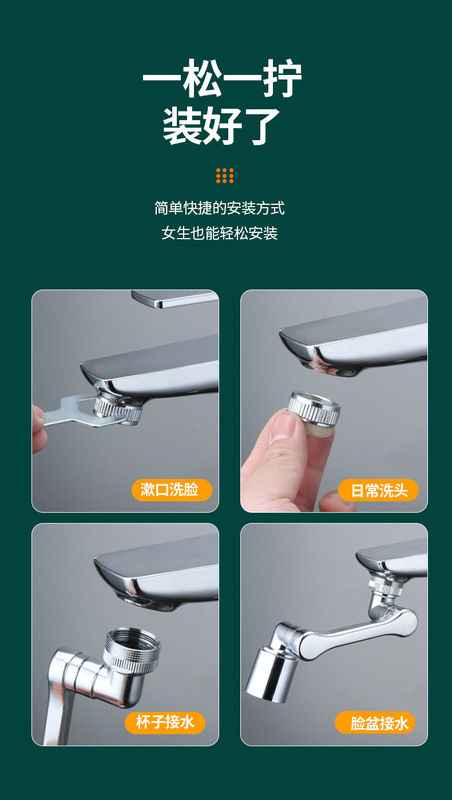 一松一拧
装好了

简单快捷的安装方式
女生也能轻松安装

漱口洗脸

日常洗头

杯子接水

脸盆接水