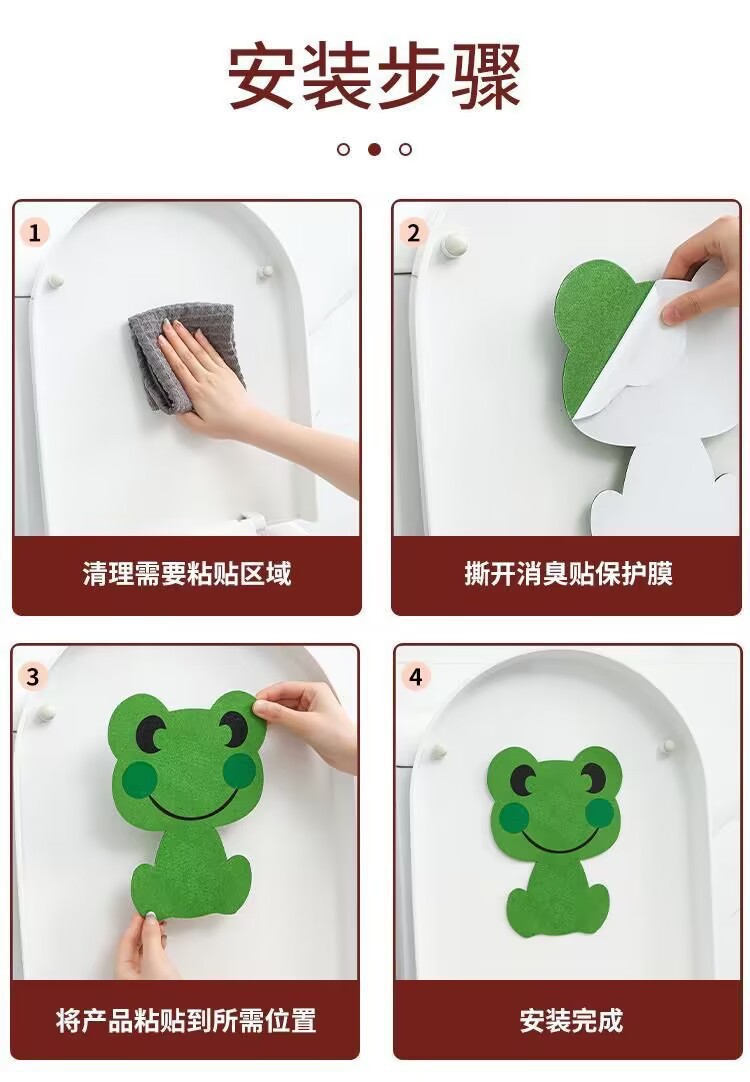 安装步骤

1

清理需要粘贴区域

2

撕开消臭贴保护膜

3

将产品粘贴到所需位置

4

安装完成