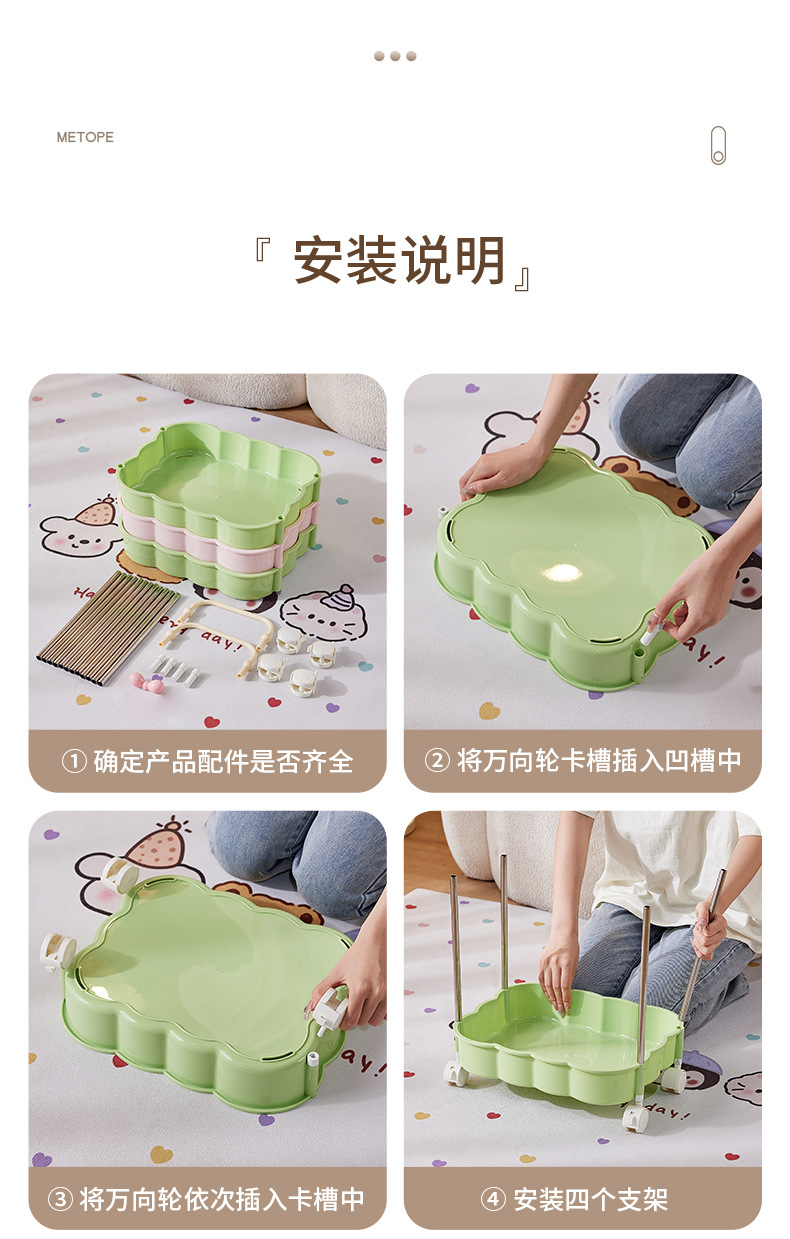 METOPE

『 安装说明 』

① 确定产品配件是否齐全

② 将万向轮卡槽插入凹槽中

③ 将万向轮依次插入卡槽中

④ 安装四个支架