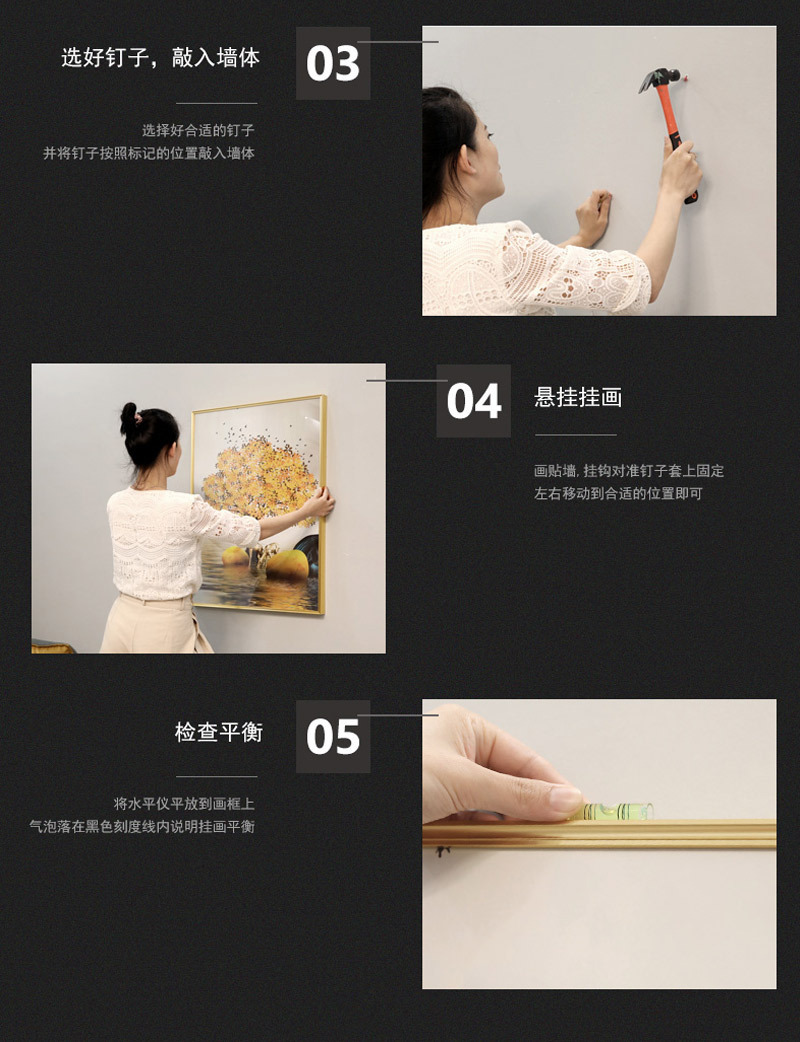 选好钉子，敲入墙体

03

选择好合适的钉子
并将钉子按照标记的位置敲入墙体

04

悬挂挂画

画贴墙, 挂钩对准钉子套上固定
左右移动到合适的位置即可

检查平衡

05

将水平仪平放到画框上
气泡落在黑色刻度线内说明挂画平衡