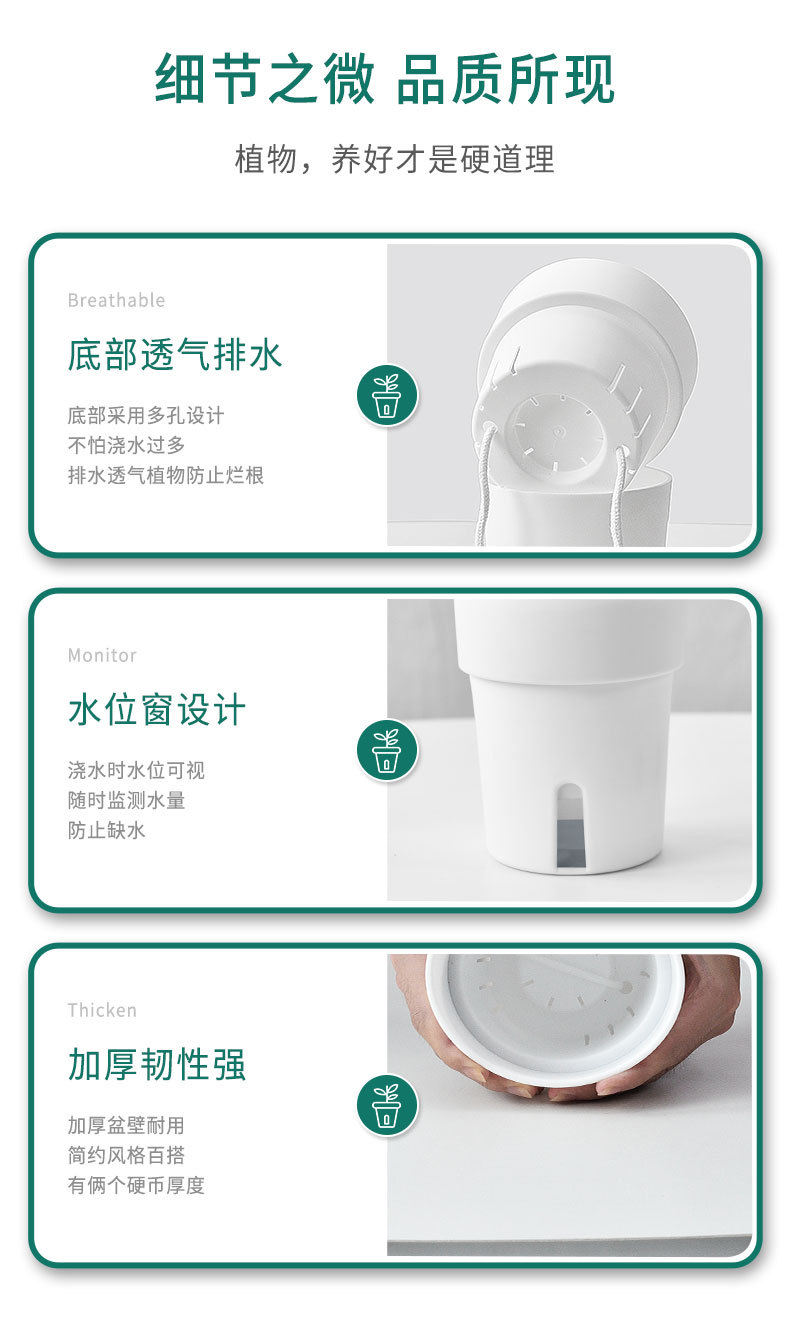 细节之微 品质所现

植物，养好才是硬道理

Breathable

底部透气排水

底部采用多孔设计
不怕浇水过多
排水透气植物防止烂根

Monitor

水位窗设计

浇水时水位可视
随时监测水量
防止缺水

Thicken

加厚韧性强

加厚盆壁耐用
简约风格百搭
有俩个硬币厚度