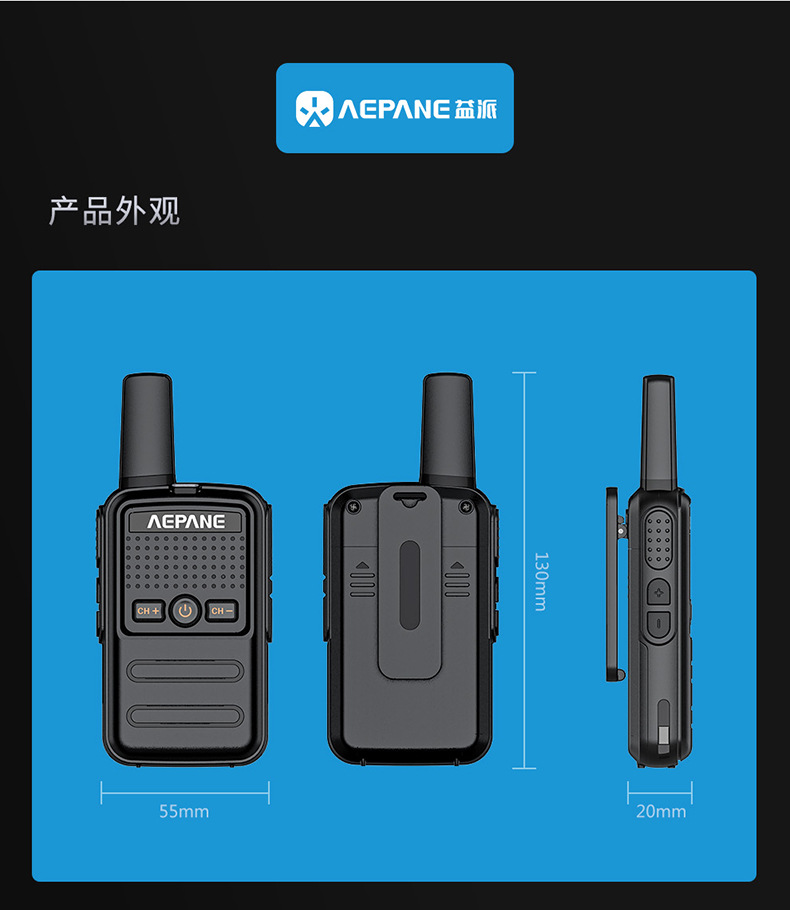 AEPANE 益派

产品外观

AEPANE

CH +

CH −

130mm

55mm

20mm