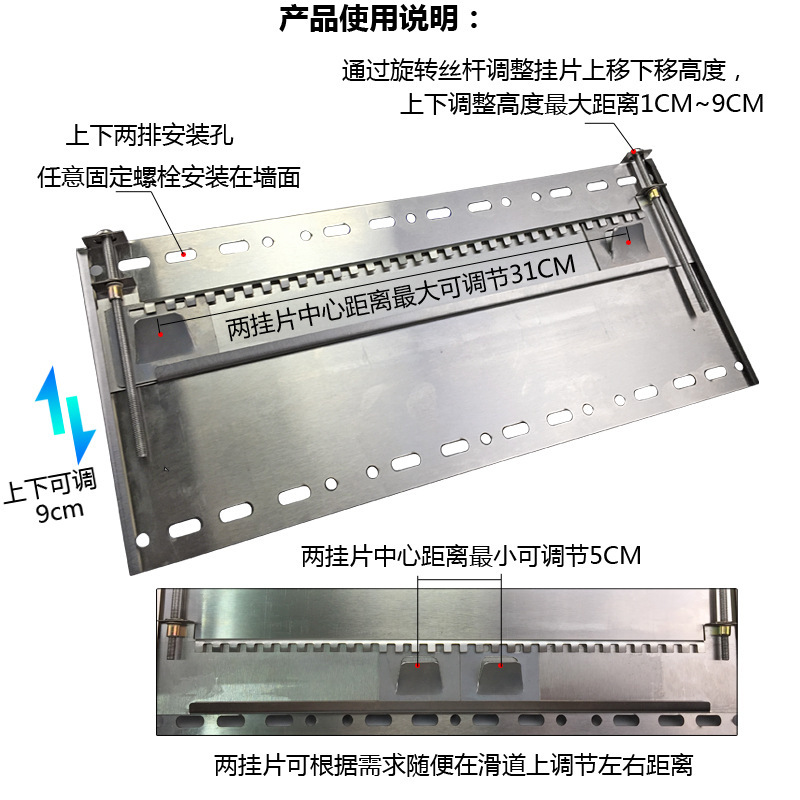 产品使用说明：

通过旋转丝杆调整挂片上移下移高度，
上下调整高度最大距离1CM~9CM

上下两排安装孔
任意固定螺栓安装在墙面

两挂片中心距离最大可调节31CM

上下可调
9cm

两挂片中心距离最小可调节5CM

两挂片可根据需求随便在滑道上调节左右距离