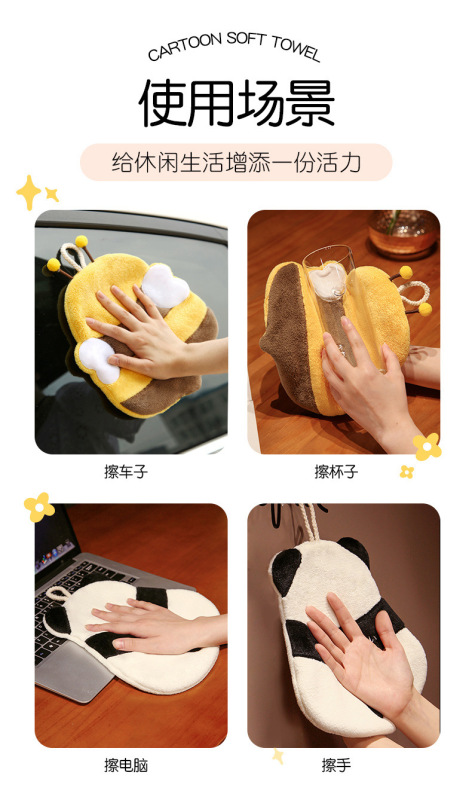 CARTOON SOFT TOWEL

使用场景

给休闲生活增添一份活力

擦车子

擦杯子

擦电脑

擦手