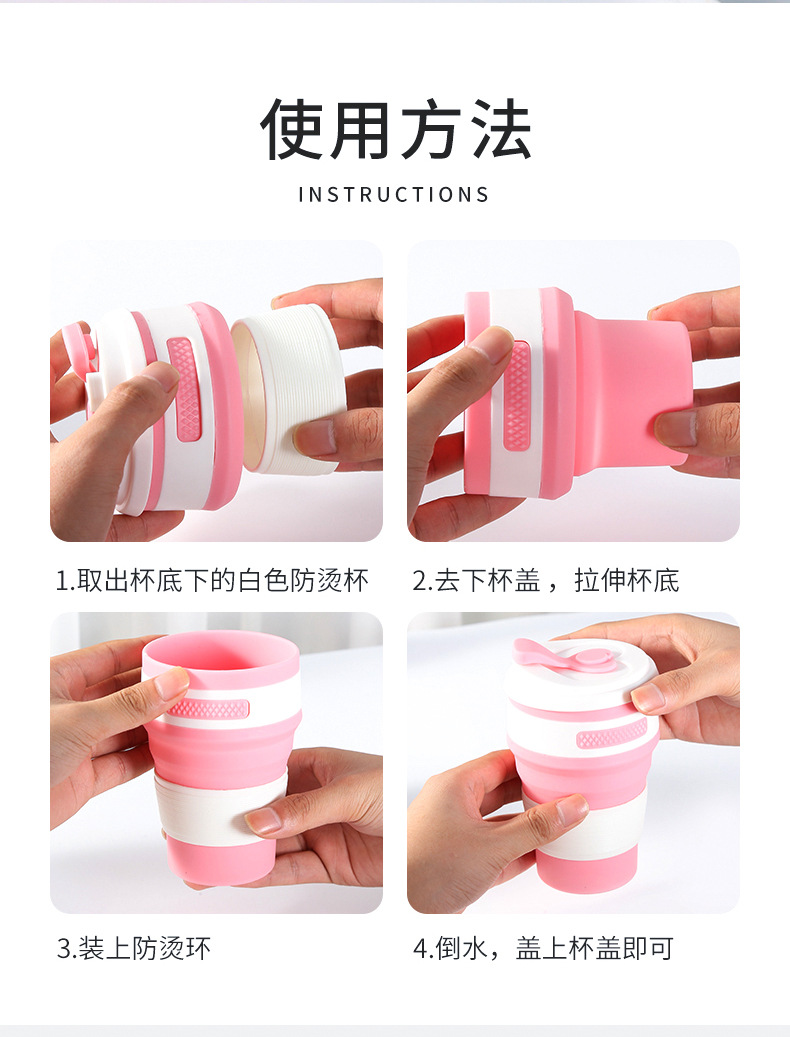 使用方法
INSTRUCTIONS

1.取出杯底下的白色防烫杯

2.去下杯盖，拉伸杯底

3.装上防烫环

4.倒水，盖上杯盖即可