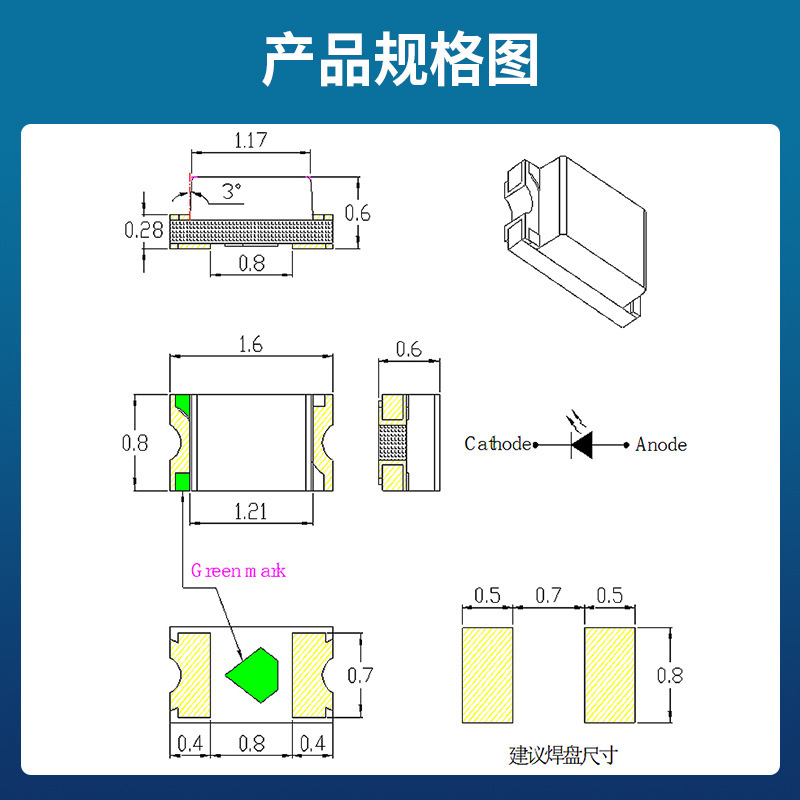 产品规格图

1.17
3°
0.28
0.6
0.8

1.6
0.6
0.8
1.21
Cathode
Anode

Green mark

0.7
0.4
0.8
0.4

0.5
0.7
0.5
0.8
建议焊盘尺寸