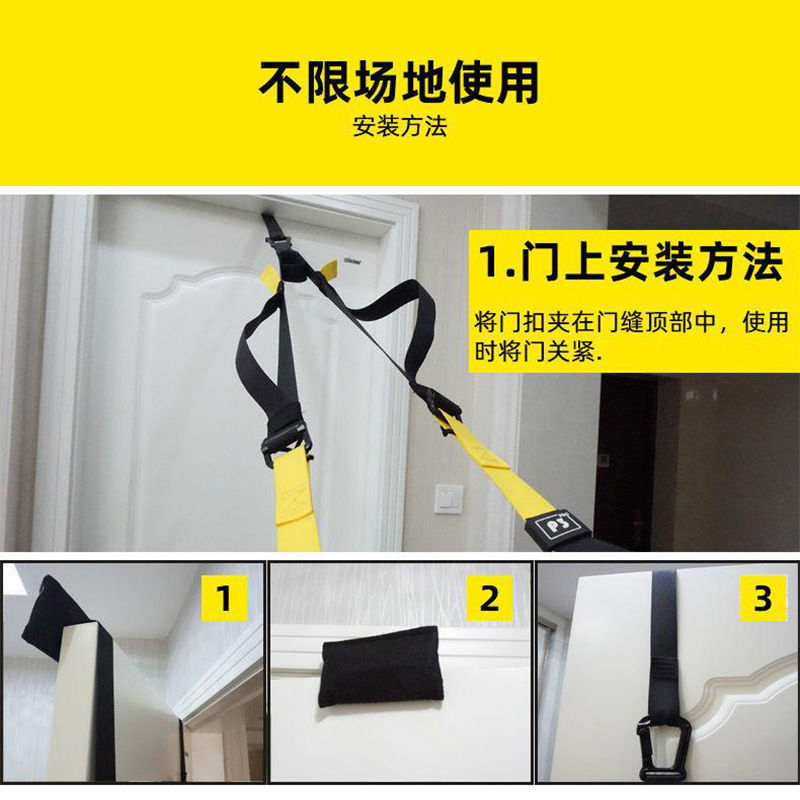 不限场地使用
安装方法

1.门上安装方法
将门扣夹在门缝顶部中，使用时将门关紧.

P3

1

2

3