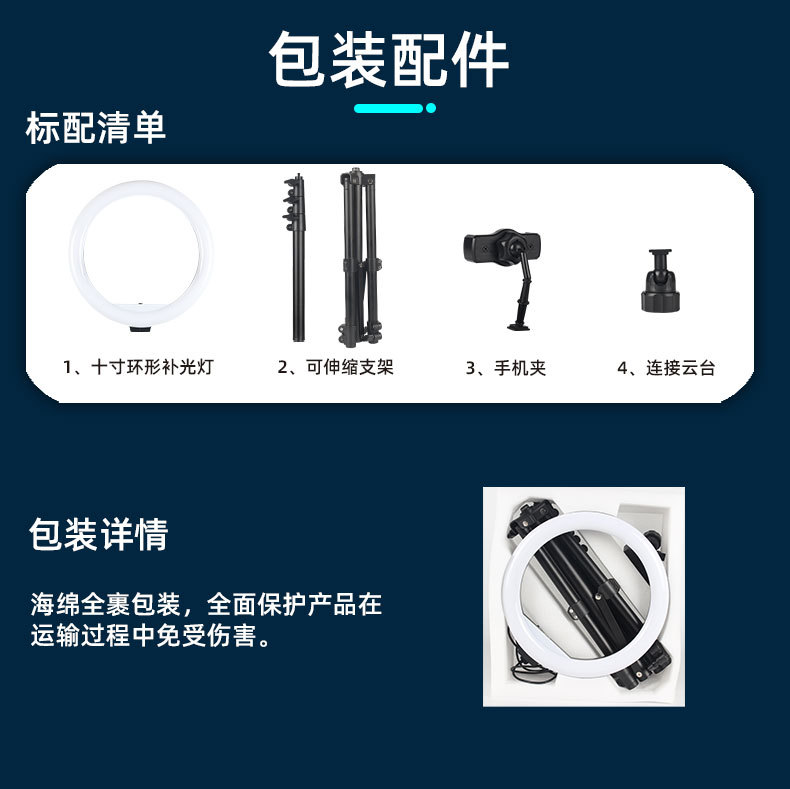 包装配件

标配清单

1、十寸环形补光灯

2、可伸缩支架

3、手机夹

4、连接云台

包装详情

海绵全裹包装，全面保护产品在运输过程中免受伤害。