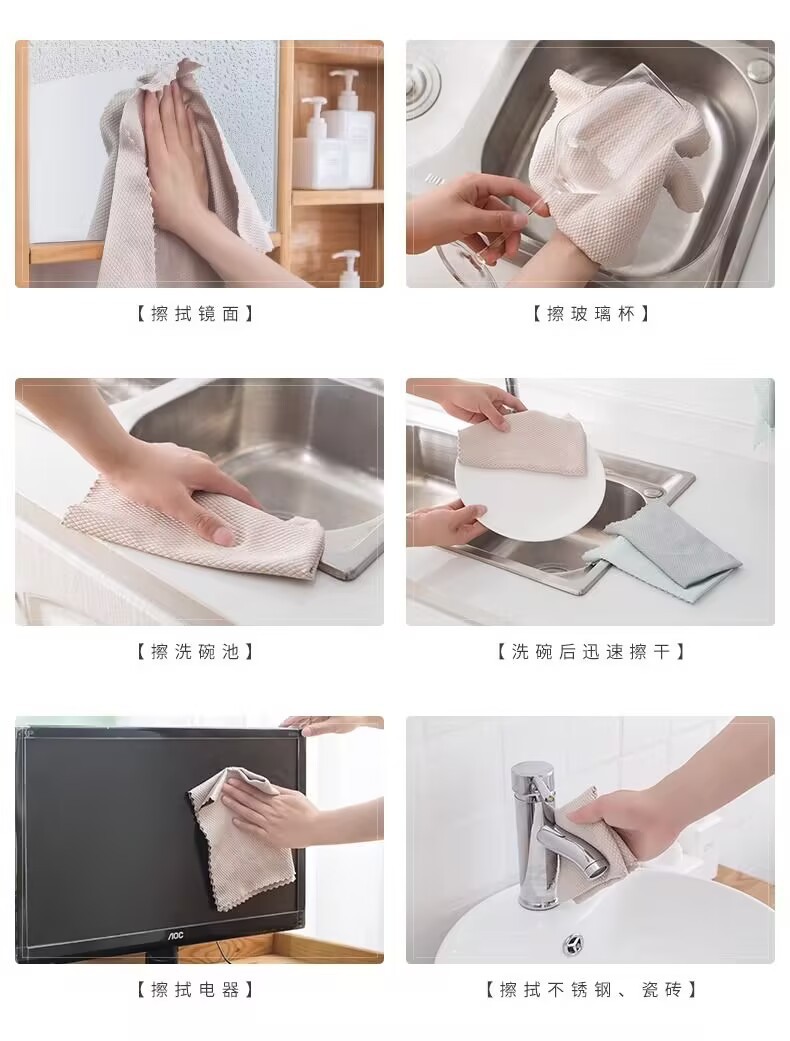 【擦拭镜面】

【擦玻璃杯】

【擦洗碗池】

【洗碗后迅速擦干】

AOC

【擦拭电器】

【擦拭不锈钢、瓷砖】