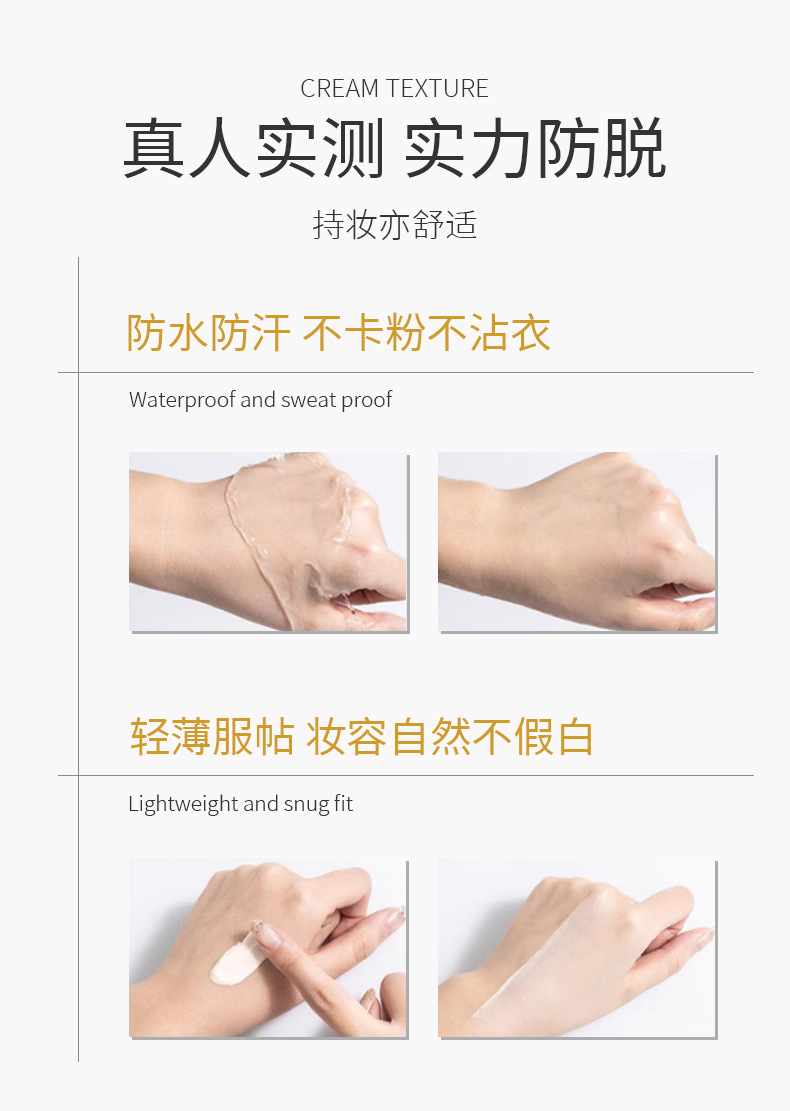 CREAM TEXTURE

真人实测 实力防脱

持妆亦舒适

防水防汗 不卡粉不沾衣

Waterproof and sweat proof

轻薄服帖 妆容自然不假白

Lightweight and snug fit