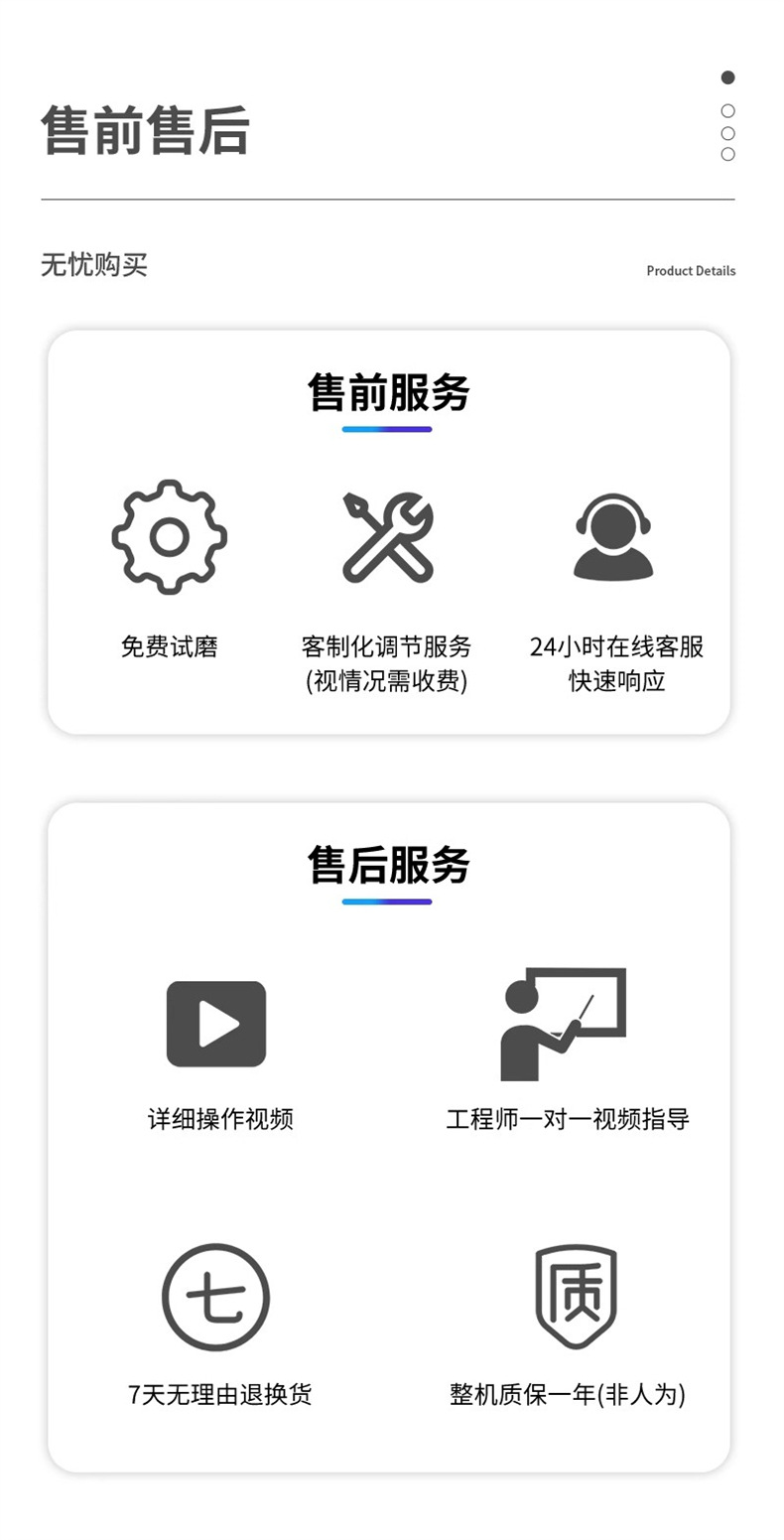 售前售后

无忧购买

Product Details

售前服务

免费试磨

客制化调节服务
(视情况需收费)

24小时在线客服
快速响应

售后服务

详细操作视频

工程师一对一视频指导

七

7天无理由退换货

质

整机质保一年(非人为)