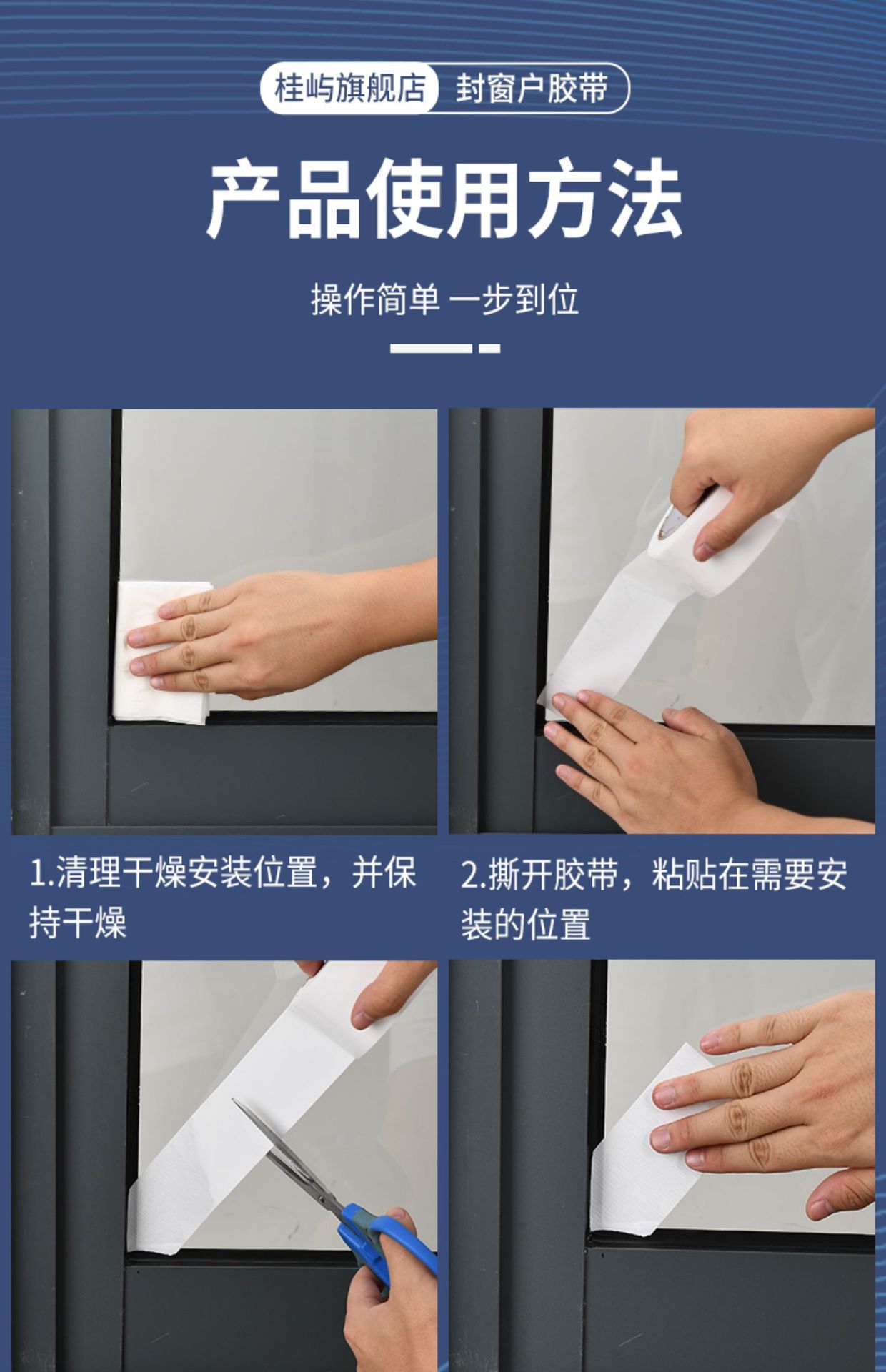 桂屿旗舰店 封窗户胶带

产品使用方法

操作简单 一步到位

1.清理干燥安装位置，并保持干燥

2.撕开胶带，粘贴在需要安装的位置