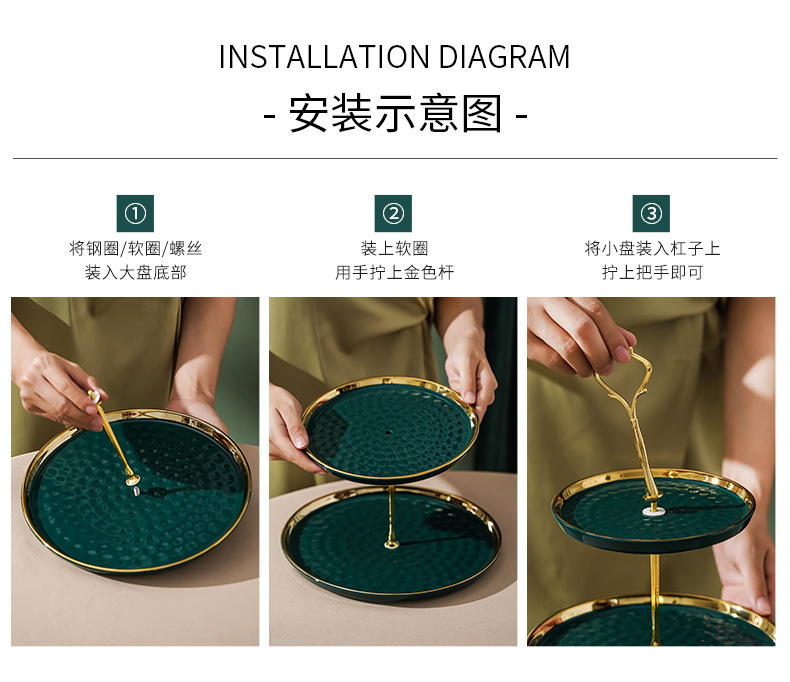 INSTALLATION DIAGRAM

- 安装示意图 -

①
将钢圈/软圈/螺丝
装入大盘底部

②
装上软圈
用手拧上金色杆

③
将小盘装入杠子上
拧上把手即可