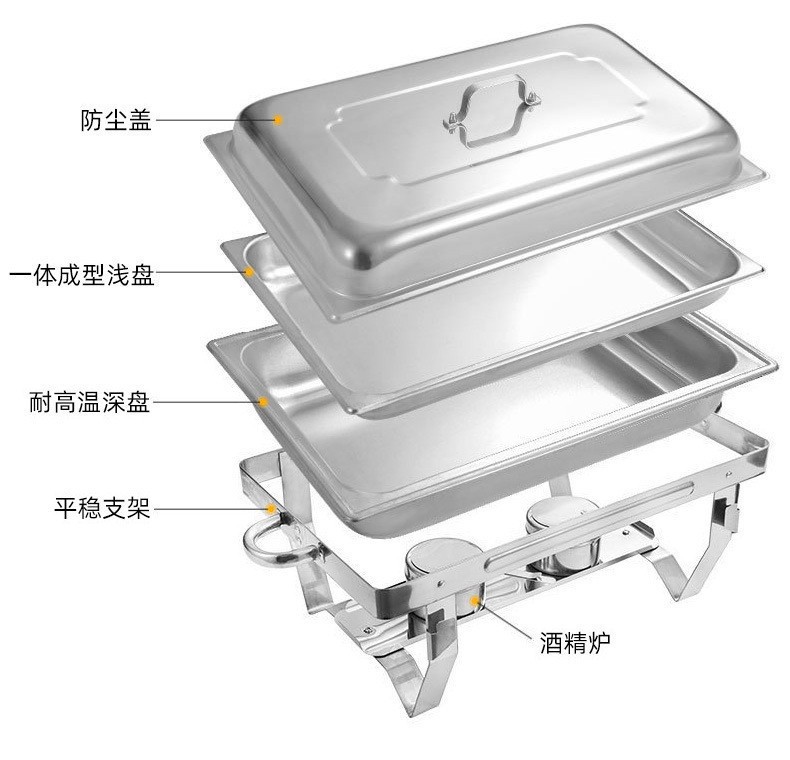 防尘盖

一体成型浅盘

耐高温深盘

平稳支架

酒精炉