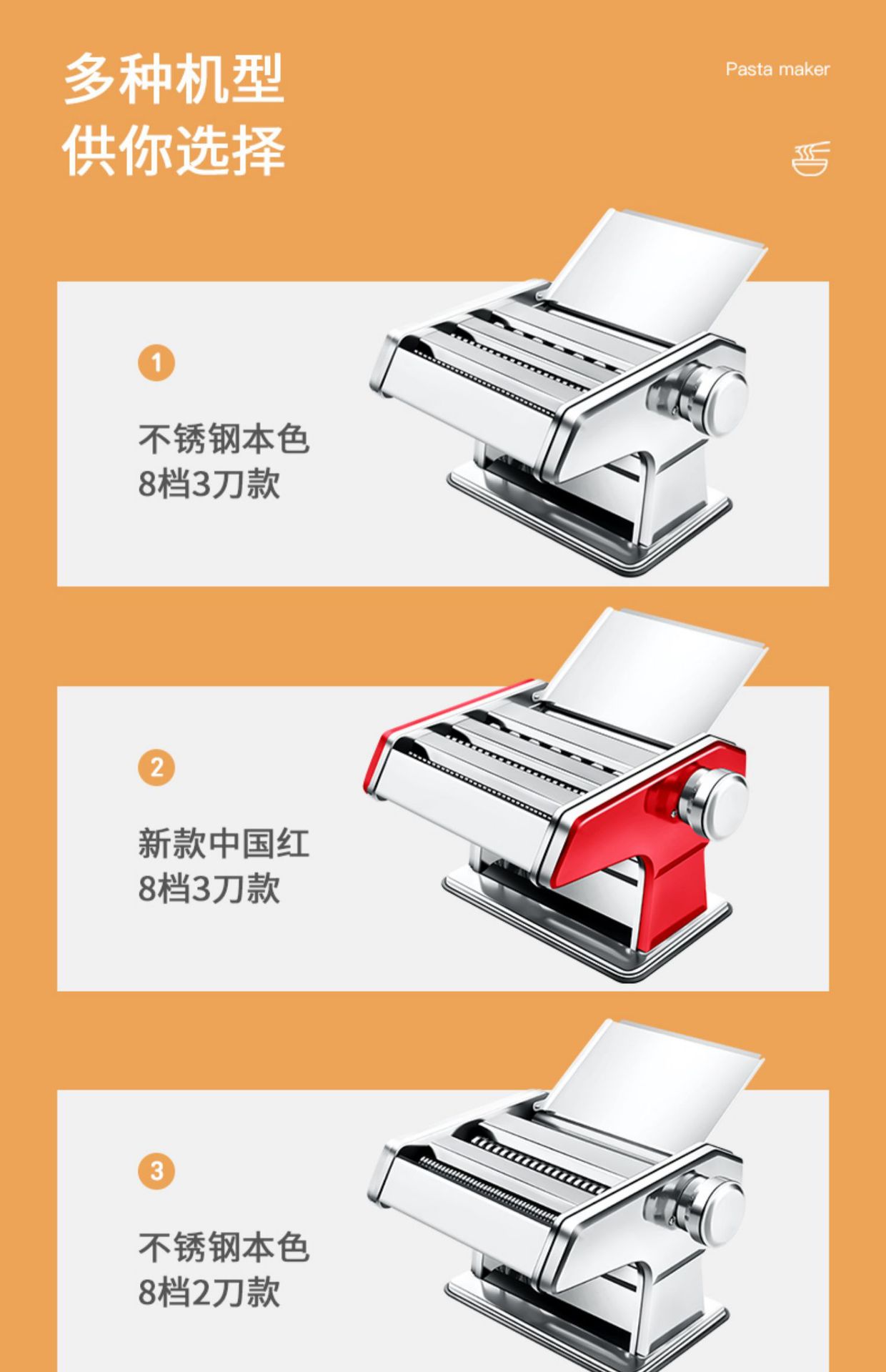 多种机型
供你选择

Pasta maker

1

不锈钢本色
8档3刀款

2

新款中国红
8档3刀款

3

不锈钢本色
8档2刀款