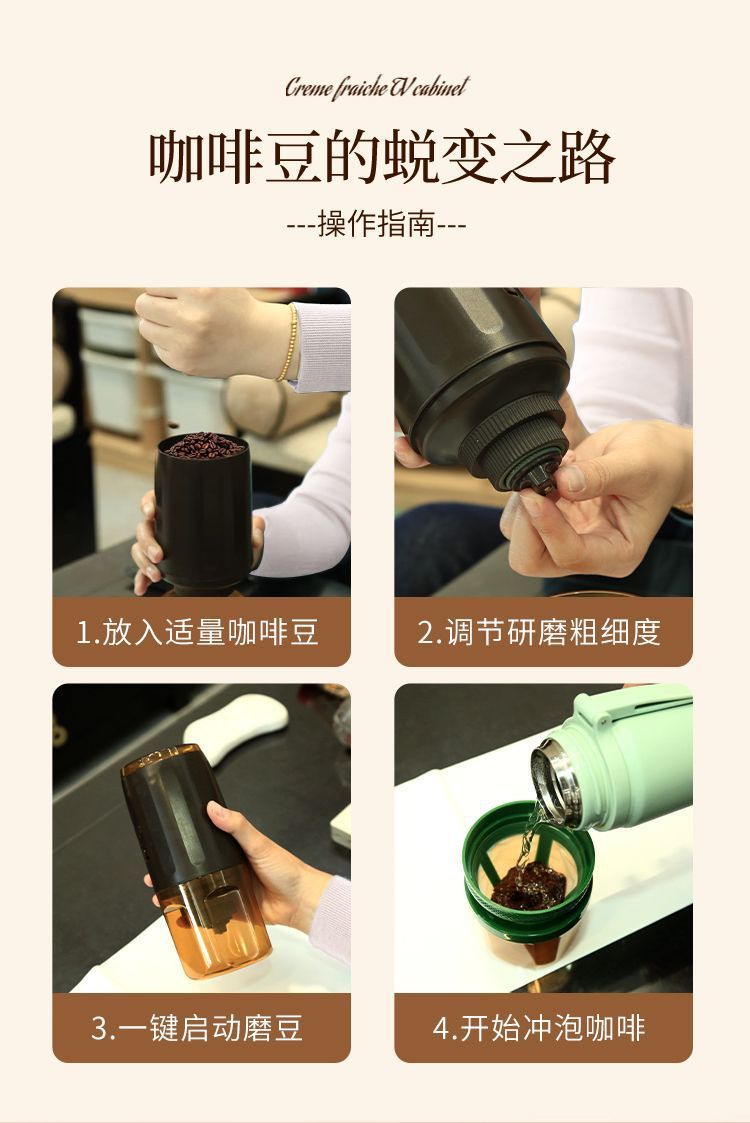 Creme fraiche TV cabinet

咖啡豆的蜕变之路

---操作指南---

1.放入适量咖啡豆

2.调节研磨粗细度

3.一键启动磨豆

4.开始冲泡咖啡