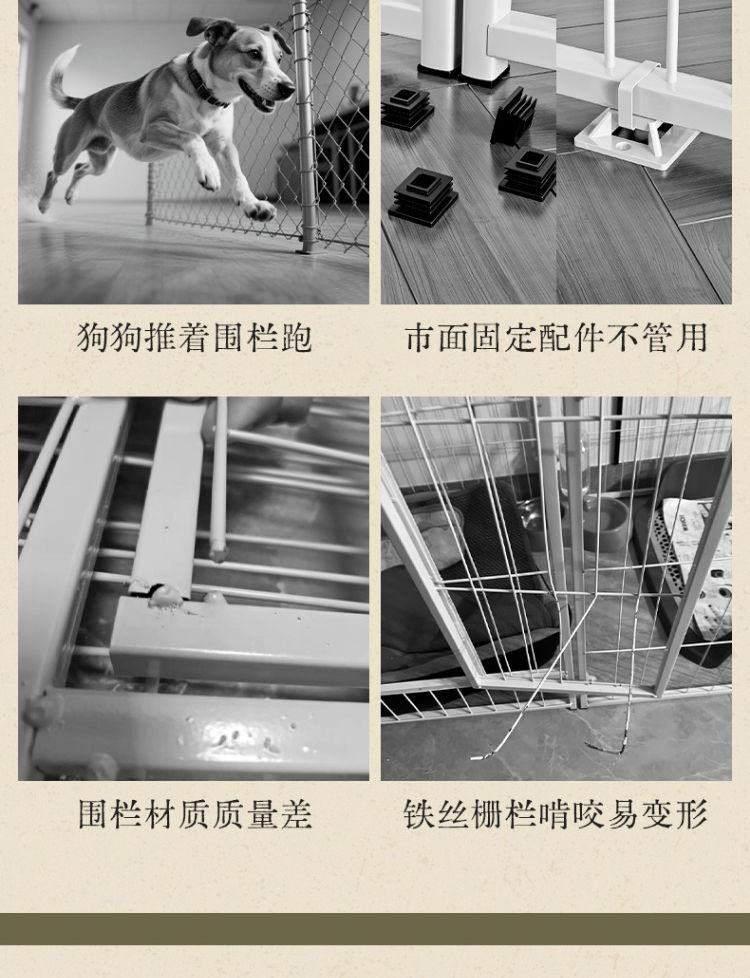 狗狗推着围栏跑

市面固定配件不管用

围栏材质质量差

铁丝栅栏啃咬易变形