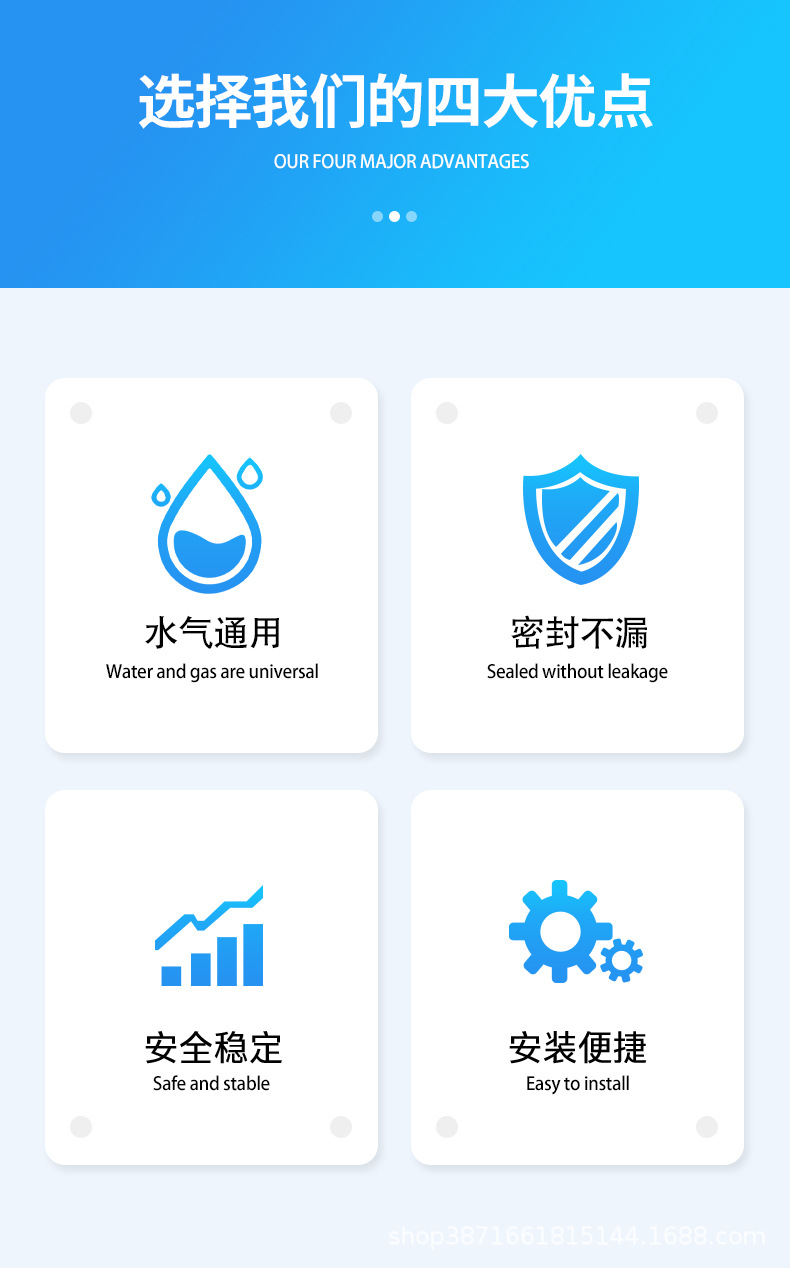 选择我们的四大优点
OUR FOUR MAJOR ADVANTAGES

水气通用
Water and gas are universal

密封不漏
Sealed without leakage

安全稳定
Safe and stable

安装便捷
Easy to install

shop3871661815144.1688.com