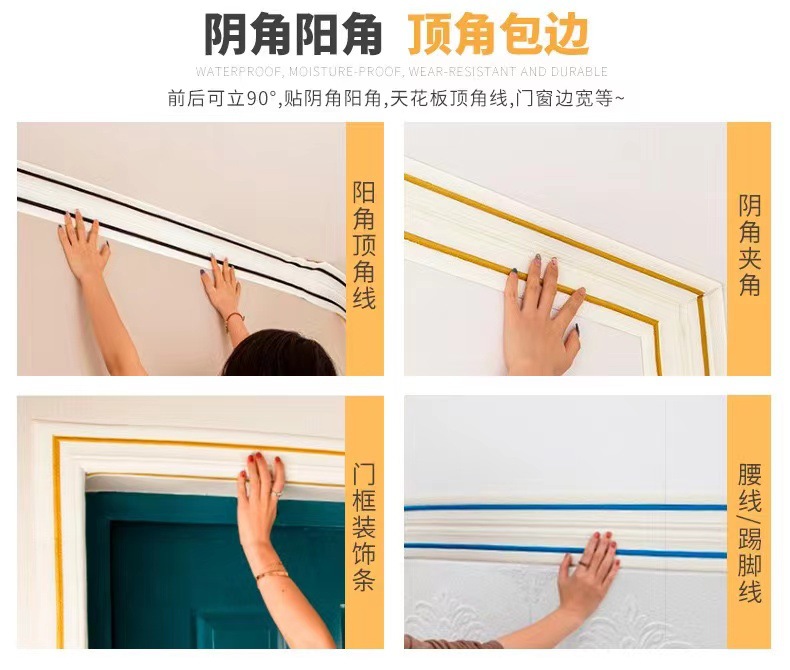 阴角阳角 顶角包边

WATERPROOF, MOISTURE-PROOF, WEAR-RESISTANT AND DURABLE

前后可立90°,贴阴角阳角,天花板顶角线,门窗边宽等~

阳角顶角线

阴角夹角

门框装饰条

腰线/踢脚线