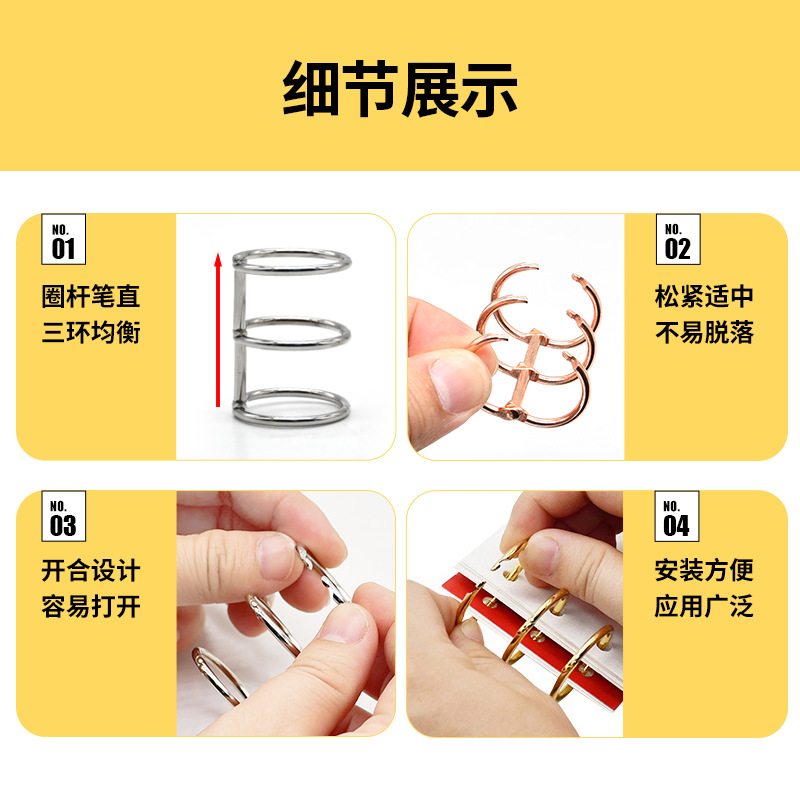 细节展示

NO.
01
圈杆笔直
三环均衡

NO.
02
松紧适中
不易脱落

NO.
03
开合设计
容易打开

NO.
04
安装方便
应用广泛