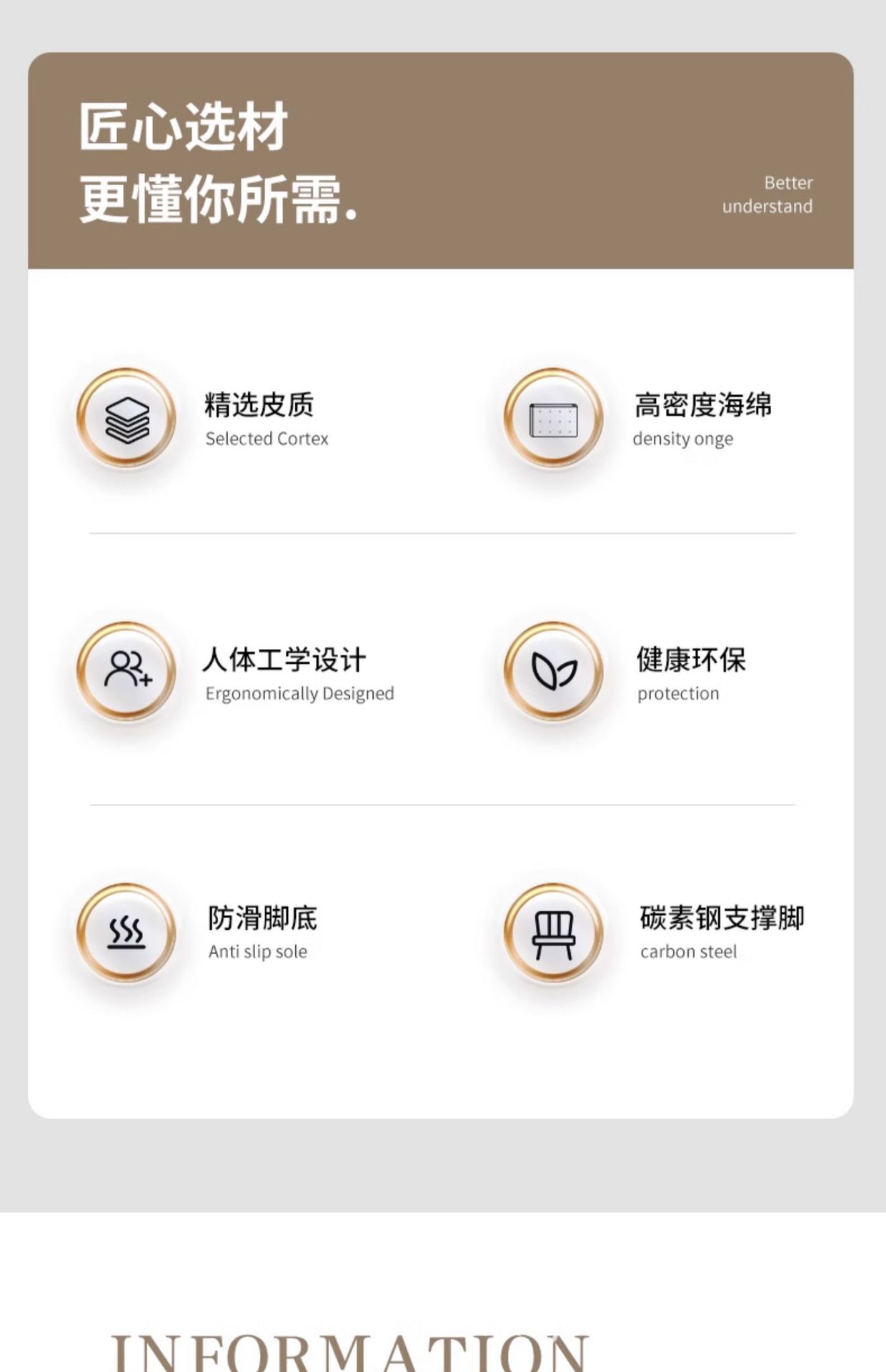 匠心选材
更懂你所需.

Better
understand

精选皮质
Selected Cortex

高密度海绵
density onge

人体工学设计
Ergonomically Designed

健康环保
protection

防滑脚底
Anti slip sole

碳素钢支撑脚
carbon steel

INFORMATION