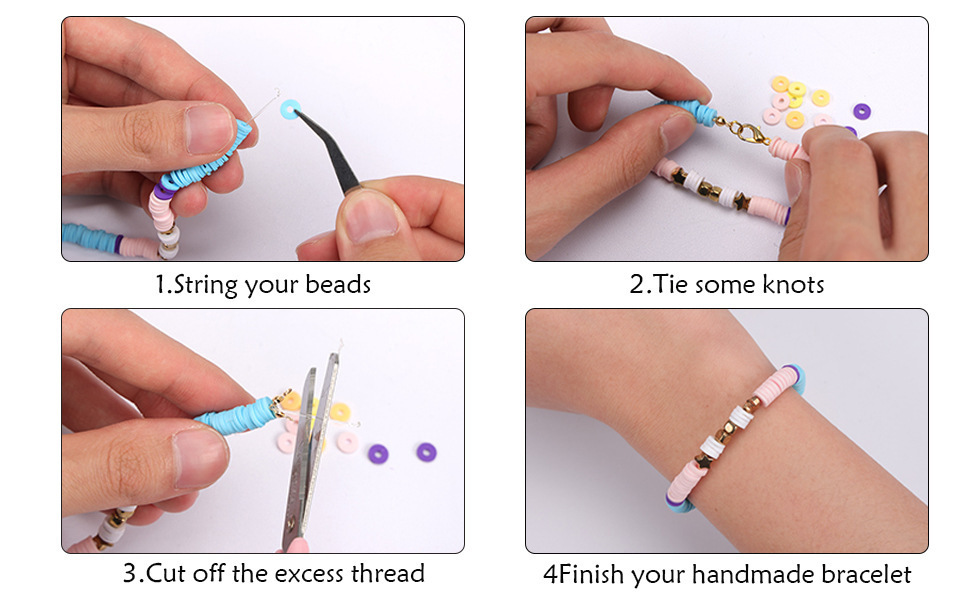 1.String your beads

2.Tie some knots

3.Cut off the excess thread

4Finish your handmade bracelet