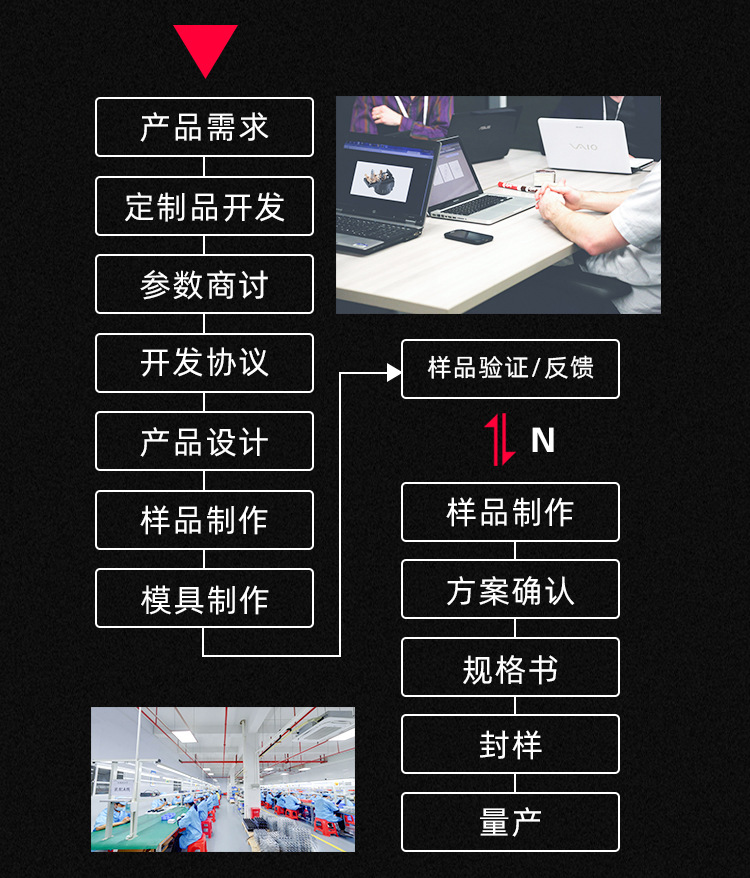 产品需求

定制品开发

参数商讨

开发协议

产品设计

样品制作

模具制作

VAIO

样品验证/反馈

N

样品制作

方案确认

规格书

封样

量产