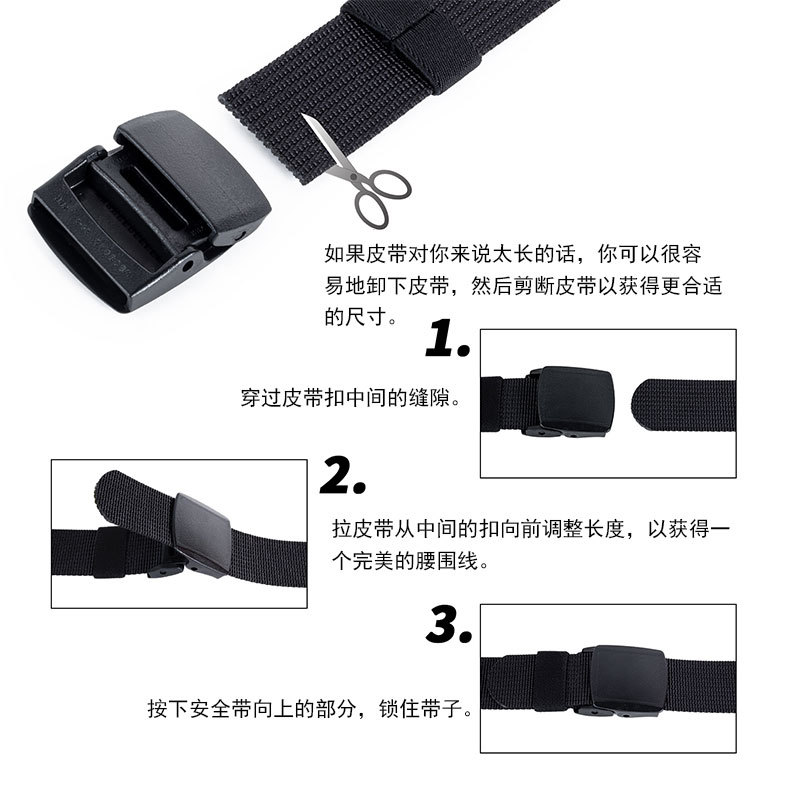 如果皮带对你来说太长的话，你可以很容易地卸下皮带，然后剪断皮带以获得更合适的尺寸。

1.

穿过皮带扣中间的缝隙。

2.

拉皮带从中间的扣向前调整长度，以获得一个完美的腰围线。

3.

按下安全带向上的部分，锁住带子。