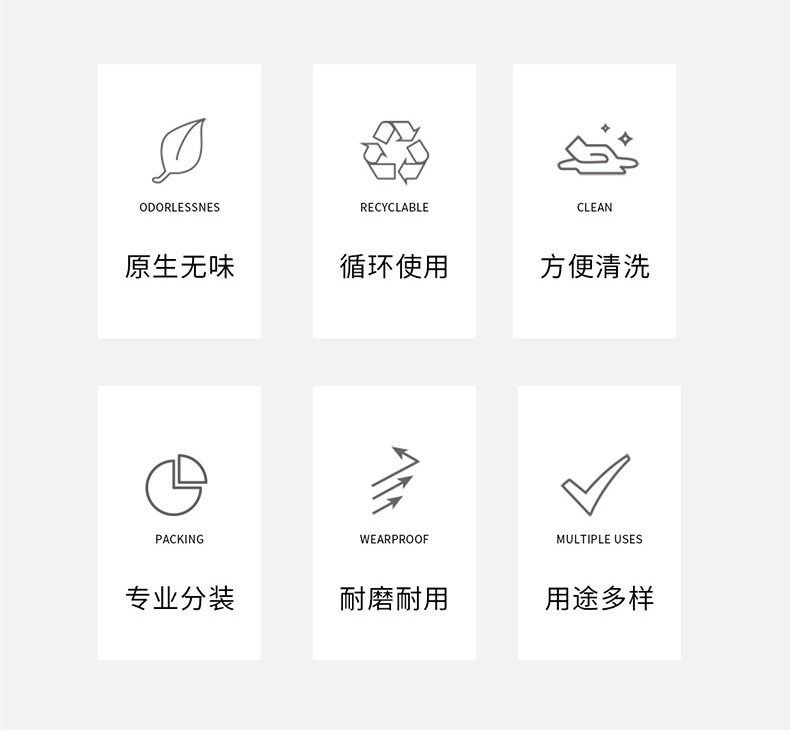 ODORLESSNES

原生无味

RECYCLABLE

循环使用

CLEAN

方便清洗

PACKING

专业分装

WEARPROOF

耐磨耐用

MULTIPLE USES

用途多样