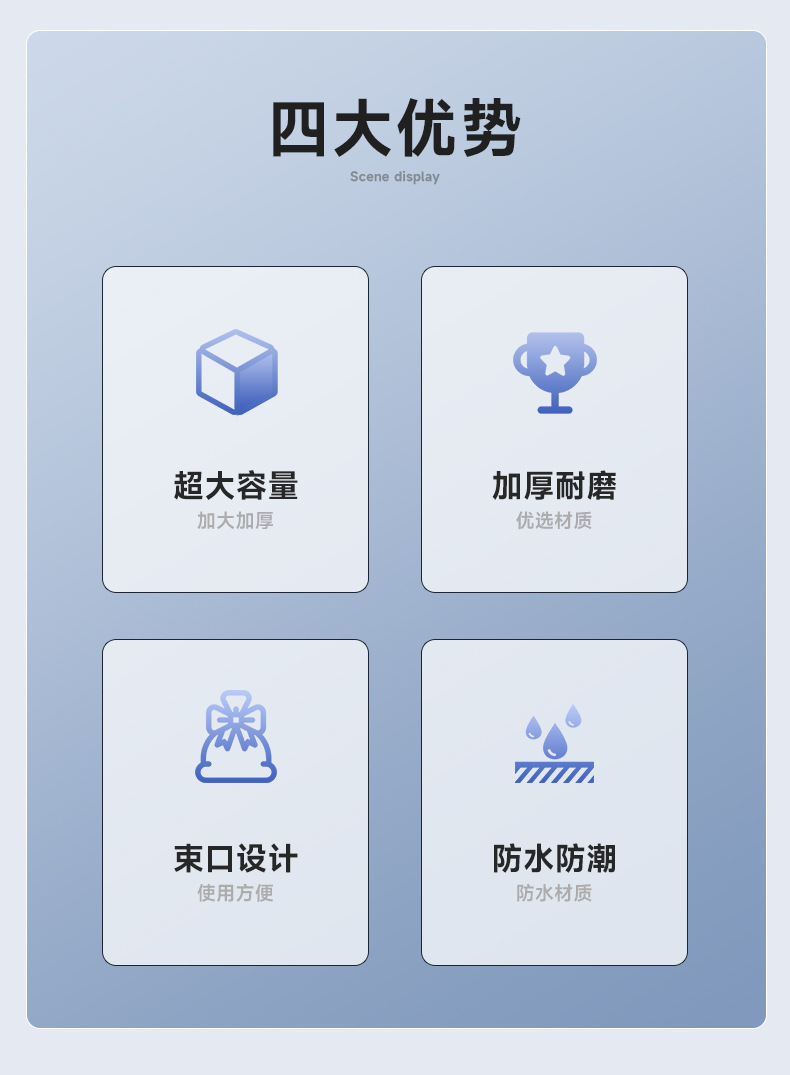 四大优势
Scene display

超大容量
加大加厚

加厚耐磨
优选材质

束口设计
使用方便

防水防潮
防水材质