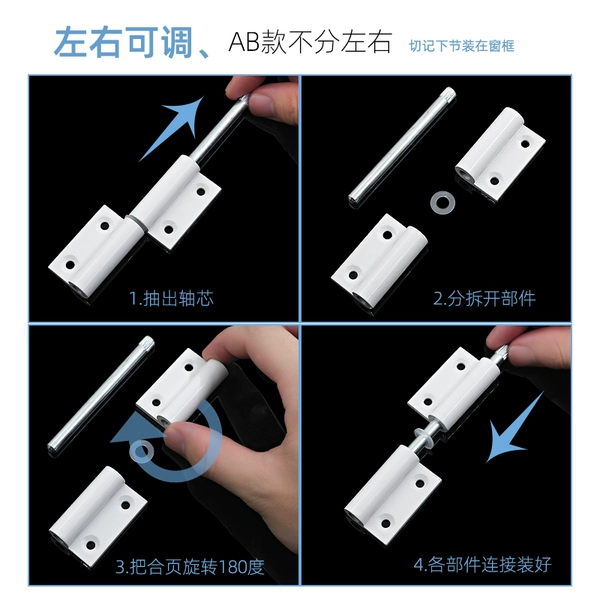 左右可调、AB款不分左右 切记下节装在窗框

1.抽出轴芯

2.分拆开部件

3.把合页旋转180度

4.各部件连接装好