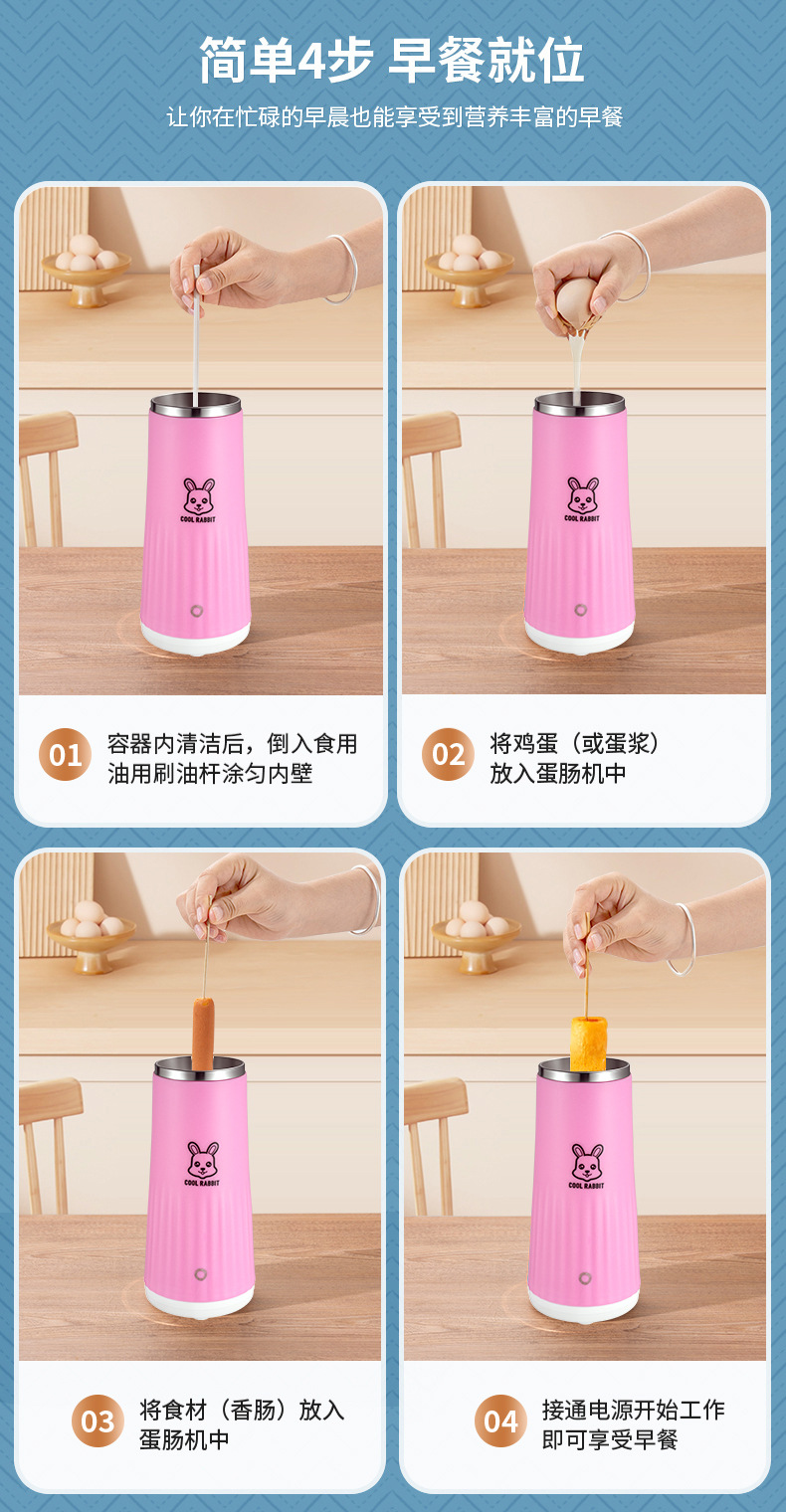 简单4步 早餐就位

让你在忙碌的早晨也能享受到营养丰富的早餐

COOL RABBIT

01 容器内清洁后，倒入食用油用刷油杆涂匀内壁

COOL RABBIT

02 将鸡蛋（或蛋浆）放入蛋肠机中

COOL RABBIT

03 将食材（香肠）放入蛋肠机中

COOL RABBIT

04 接通电源开始工作即可享受早餐