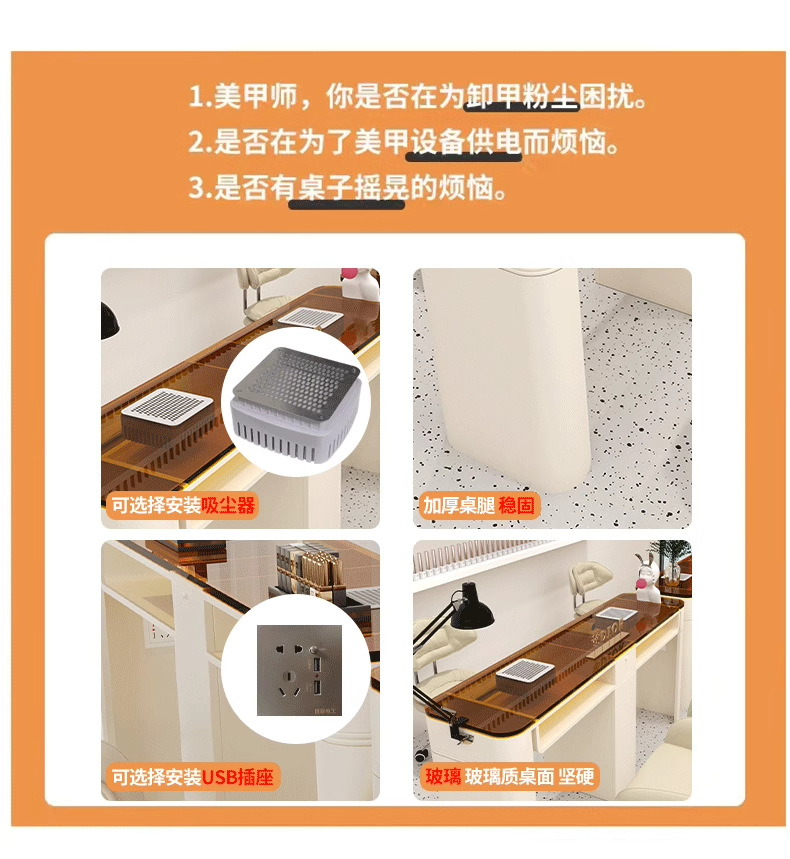 1.美甲师，你是否在为卸甲粉尘困扰。
2.是否在为了美甲设备供电而烦恼。
3.是否有桌子摇晃的烦恼。

可选择安装吸尘器

加厚桌腿 稳固

可选择安装USB插座

玻璃 玻璃质桌面 坚硬