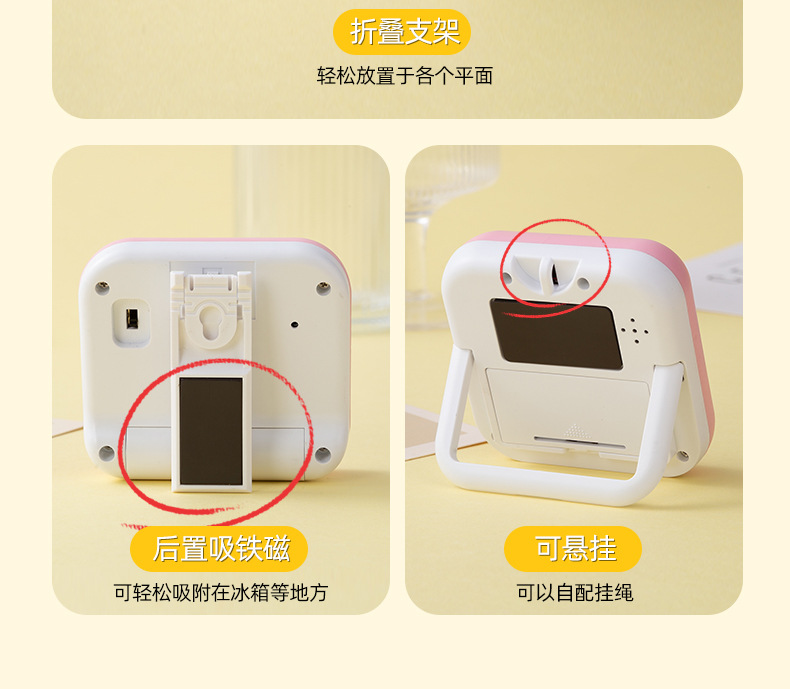 折叠支架

轻松放置于各个平面

后置吸铁磁

可轻松吸附在冰箱等地方

可悬挂

可以自配挂绳