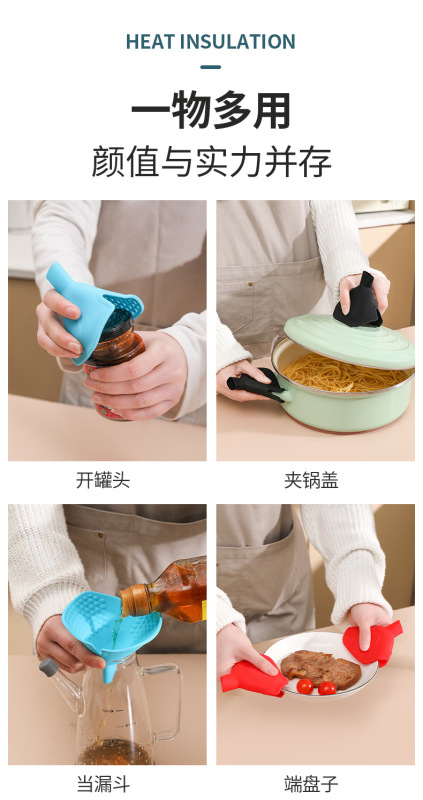 HEAT INSULATION

一物多用

颜值与实力并存

开罐头

夹锅盖

当漏斗

端盘子