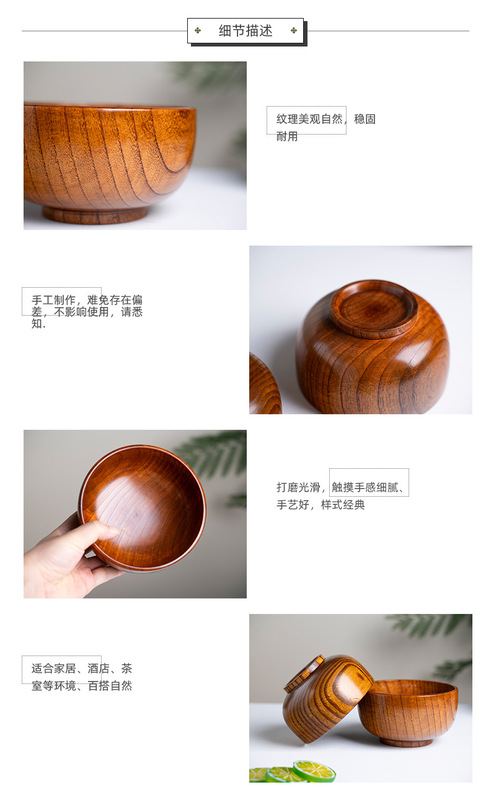 细节描述

纹理美观自然，稳固耐用

手工制作，难免存在偏差，不影响使用，请悉知.

打磨光滑，触摸手感细腻、手艺好，样式经典

适合家居、酒店、茶室等环境、百搭自然