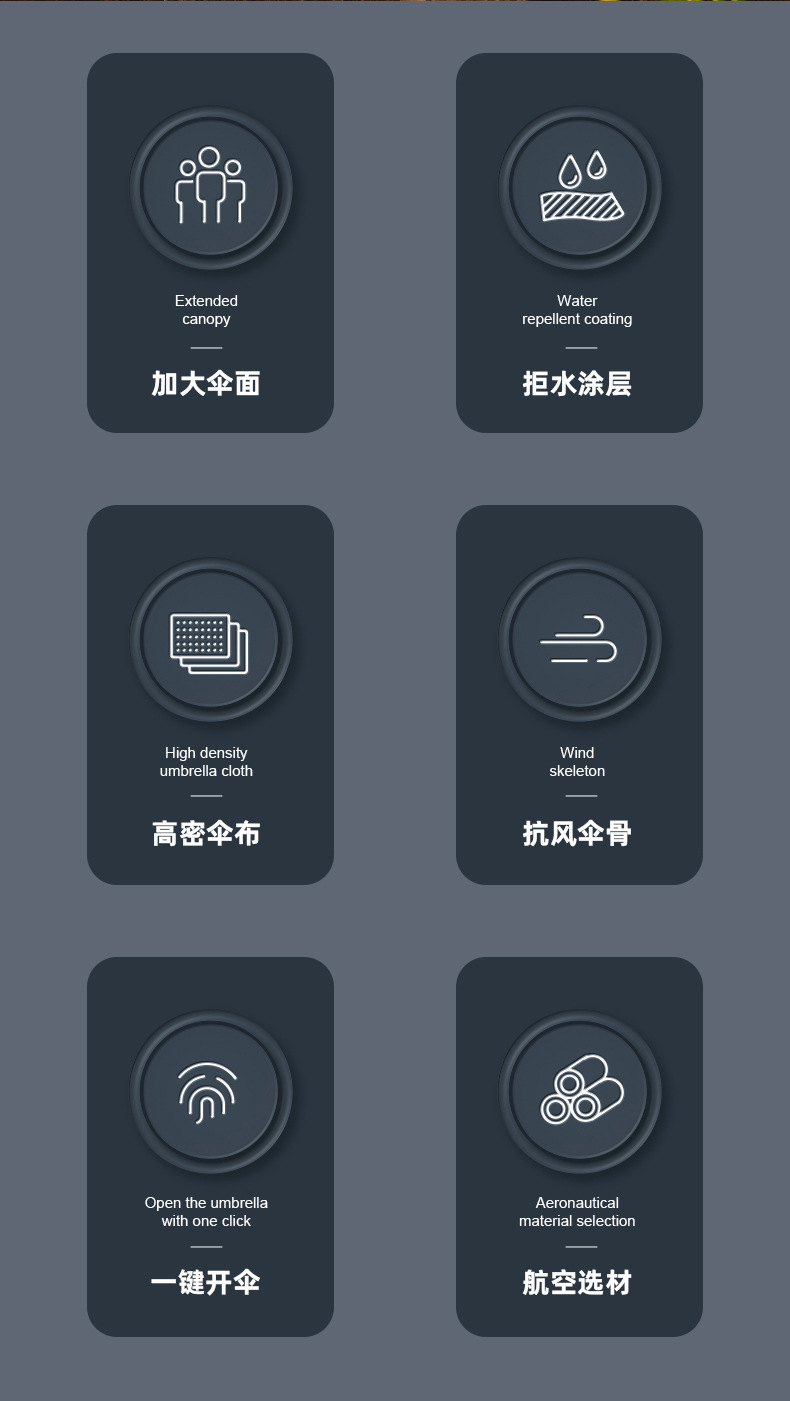 Extended canopy

加大伞面

Water repellent coating

拒水涂层

High density umbrella cloth

高密伞布

Wind skeleton

抗风伞骨

Open the umbrella with one click

一键开伞

Aeronautical material selection

航空选材